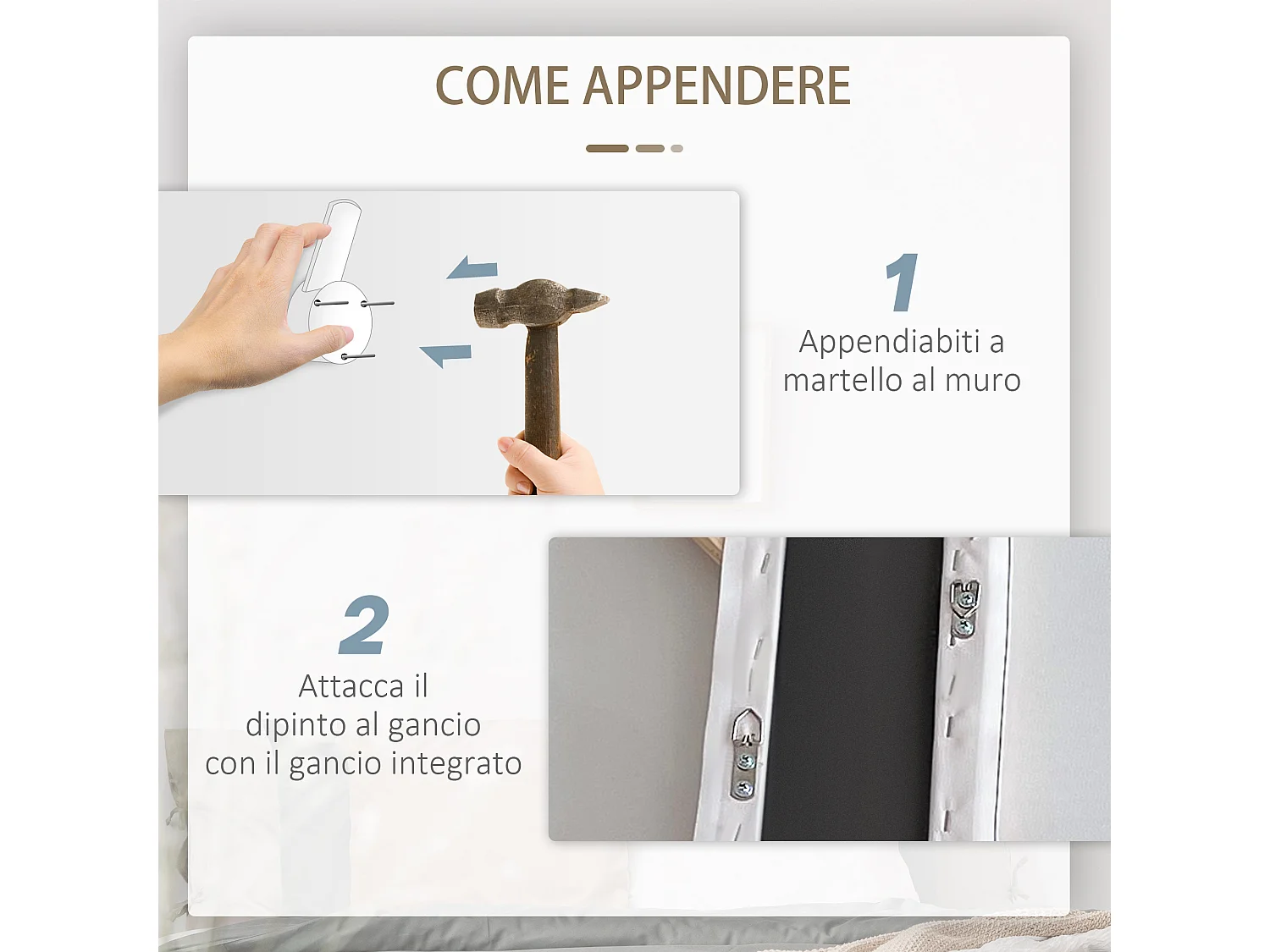 COME APPENDERE

1
Appendiabiti a martello al muro

2
Attacca il dipinto al gancio con il gancio integrato