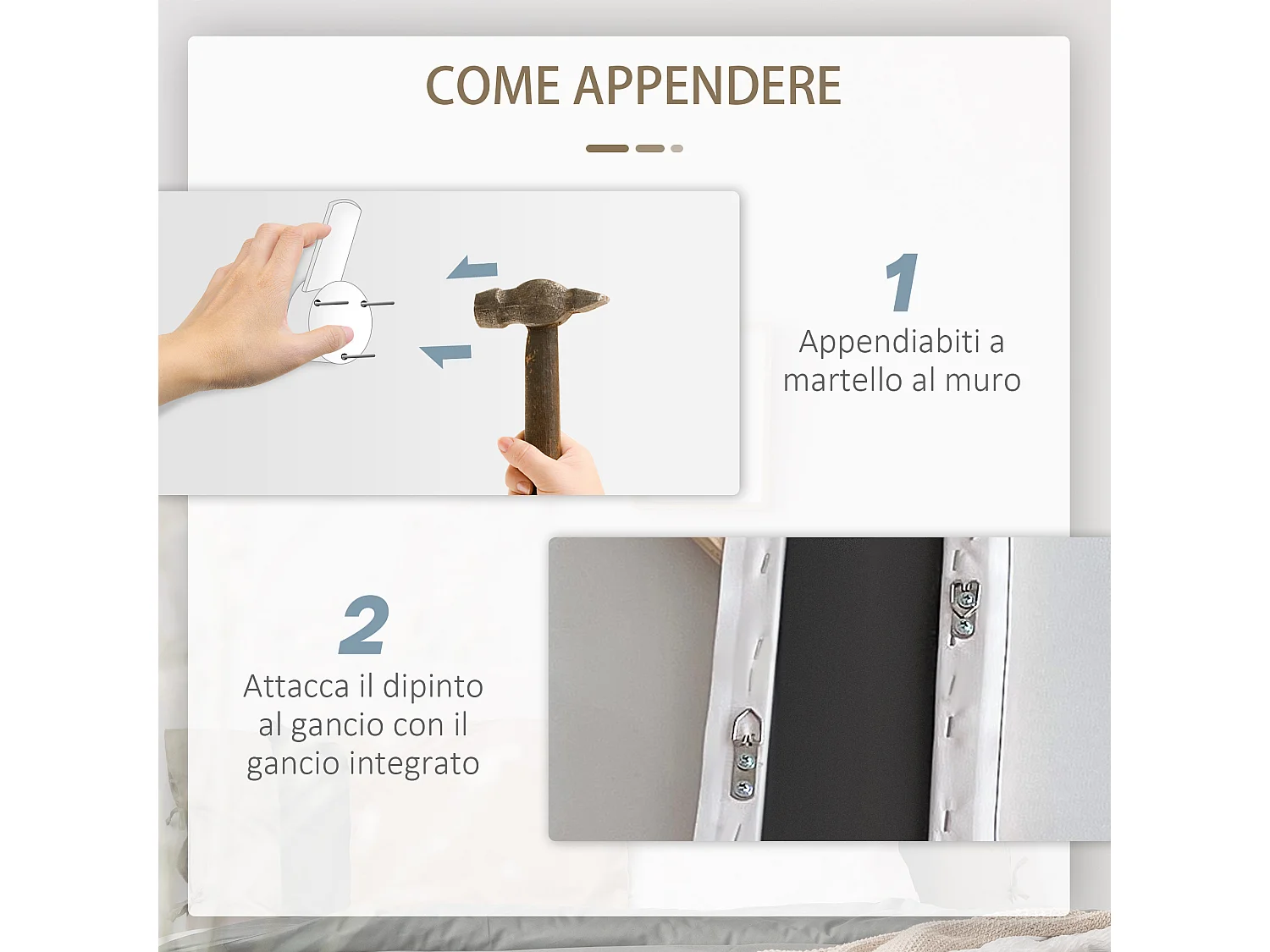 COME APPENDERE

1
Appendiabiti a martello al muro

2
Attacca il dipinto al gancio con il gancio integrato