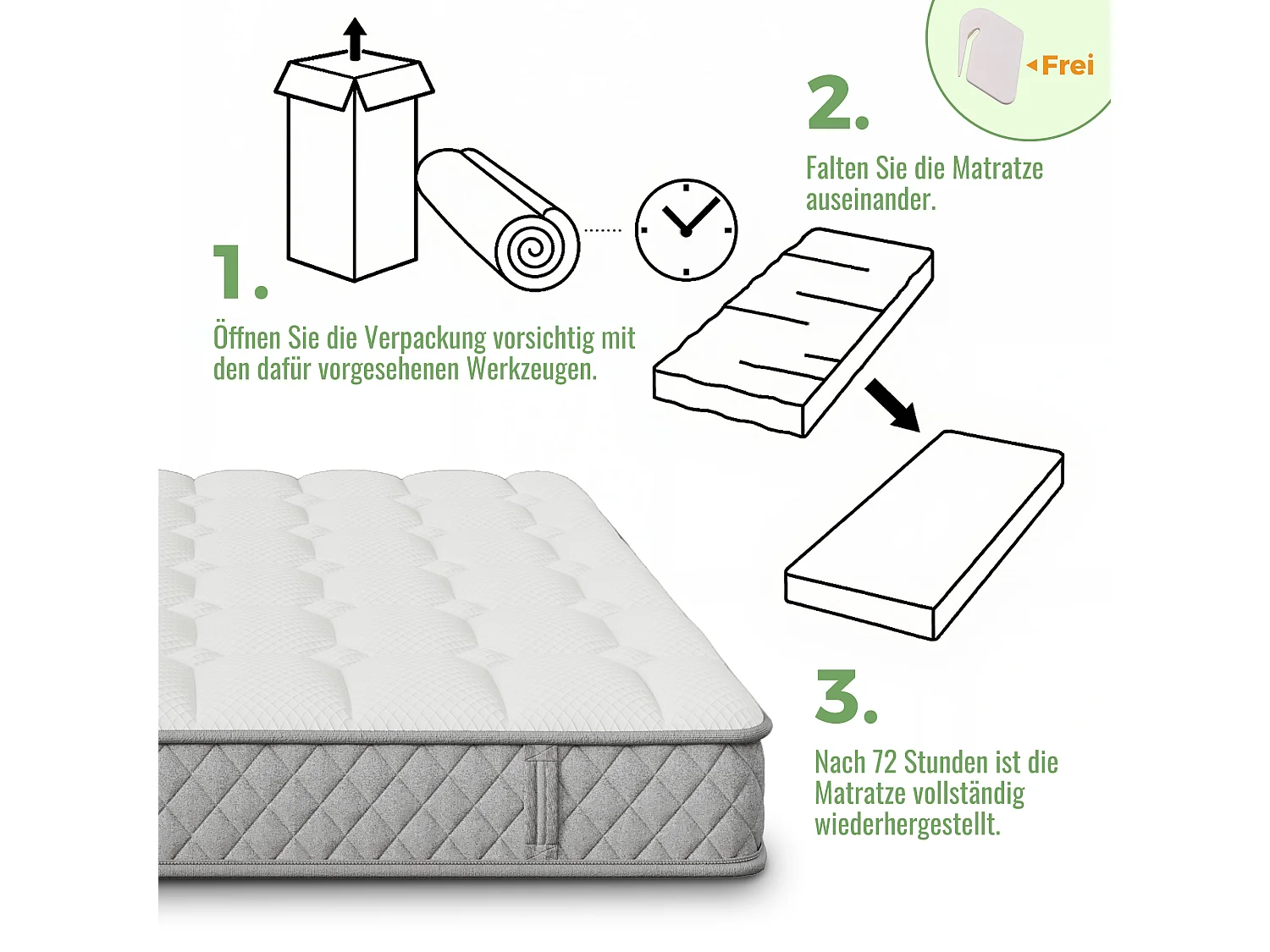 Frei

1.

Öffnen Sie die Verpackung vorsichtig mit den dafür vorgesehenen Werkzeugen.

2.

Falten Sie die Matratze auseinander.

3.

Nach 72 Stunden ist die Matratze vollständig wiederhergestellt.