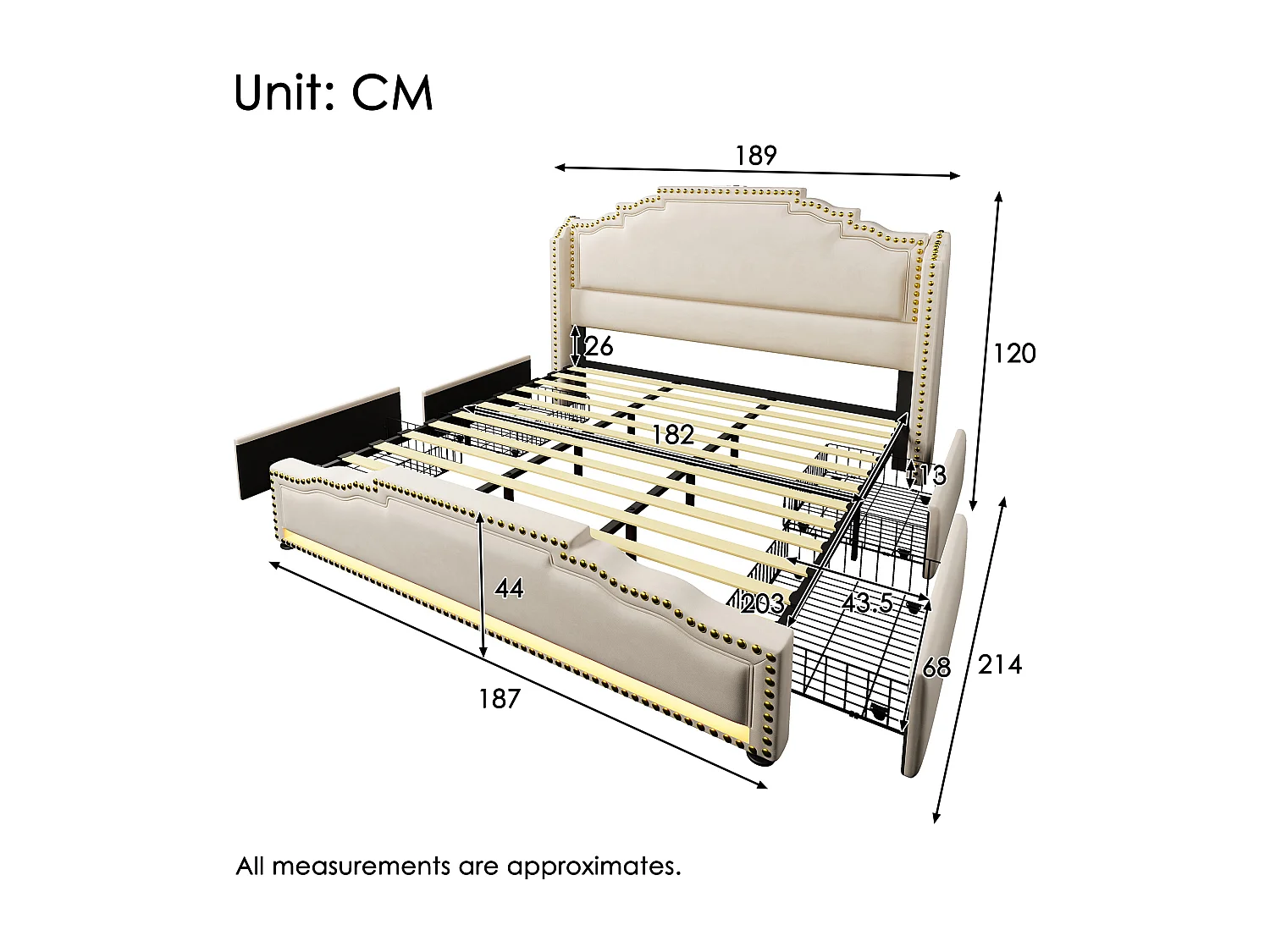 Unit: CM

189

120

26

182

13

44

203

43.5

68

214

187

All measurements are approximates.