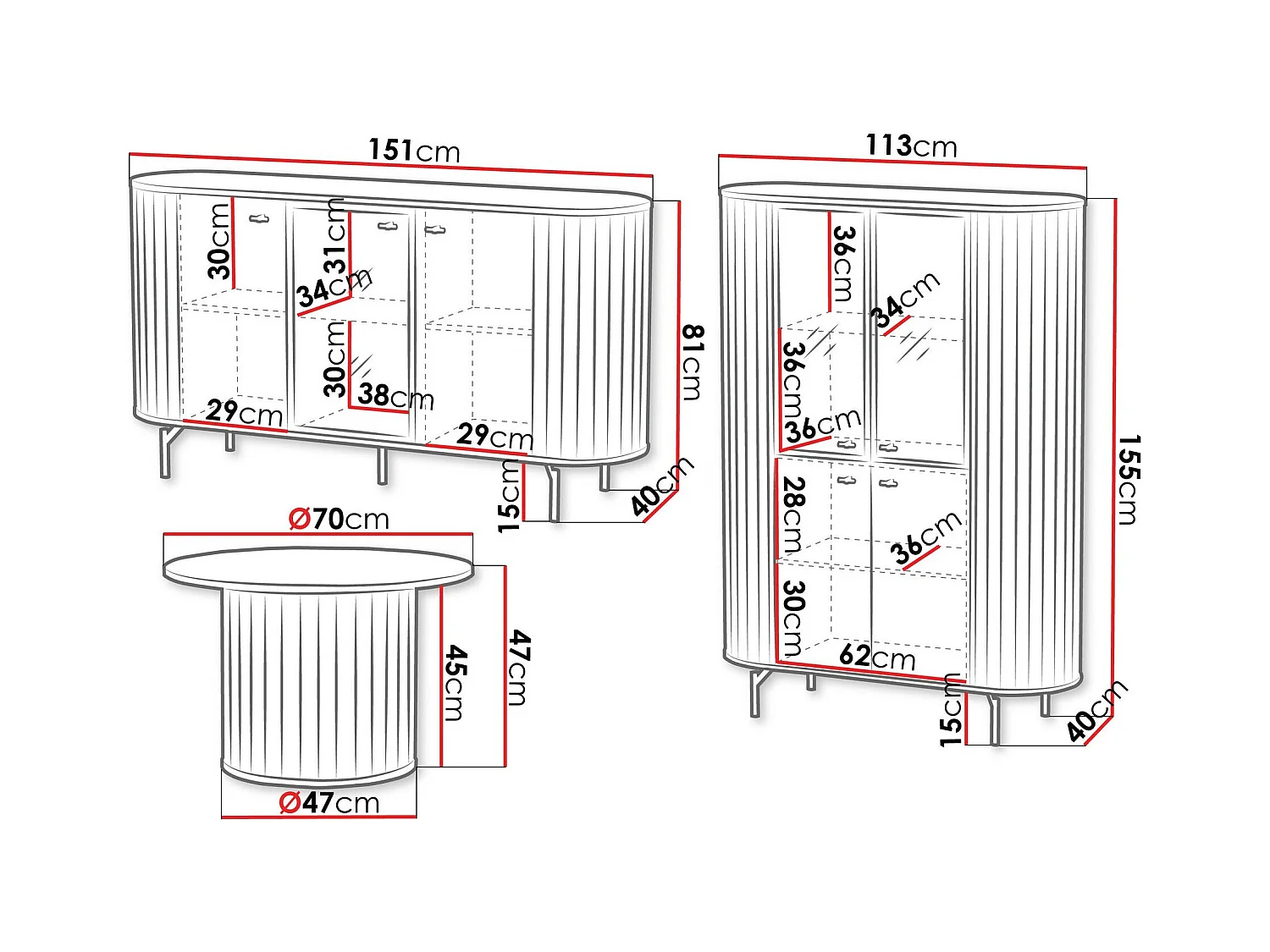 151cm
30cm
31cm
34cm
30cm
38cm
29cm
29cm
81cm
15cm
40cm
Ø70cm
45cm
47cm
Ø47cm
113cm
36cm
34cm
36cm
36cm
28cm
36cm
30cm
62cm
155cm
15cm
40cm