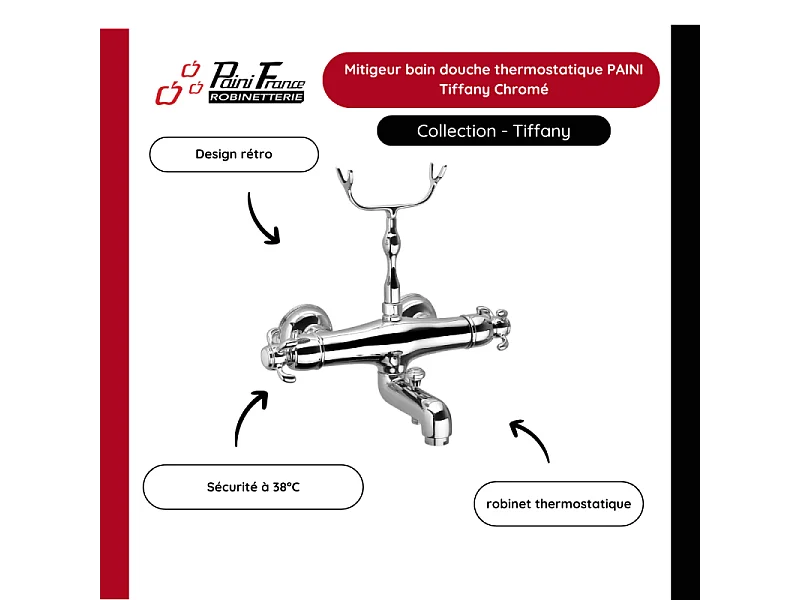 Paini France
ROBINETTERIE

Mitigeur bain douche thermostatique PAINI Tiffany Chromé

Collection - Tiffany

Design rétro

Sécurité à 38°C

robinet thermostatique