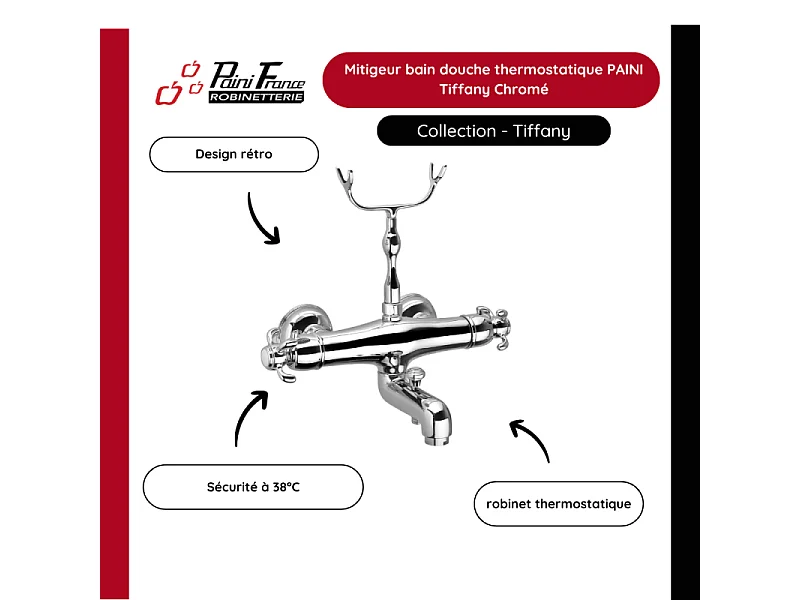 Paini France
ROBINETTERIE

Mitigeur bain douche thermostatique PAINI Tiffany Chromé

Collection - Tiffany

Design rétro

Sécurité à 38°C

robinet thermostatique