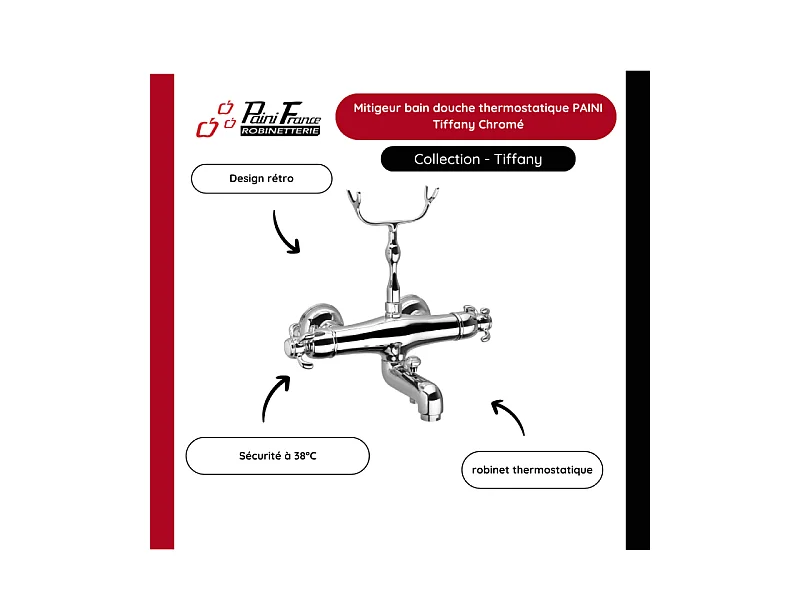 Paini France
ROBINETTERIE

Mitigeur bain douche thermostatique PAINI Tiffany Chromé

Collection - Tiffany

Design rétro

Sécurité à 38°C

robinet thermostatique