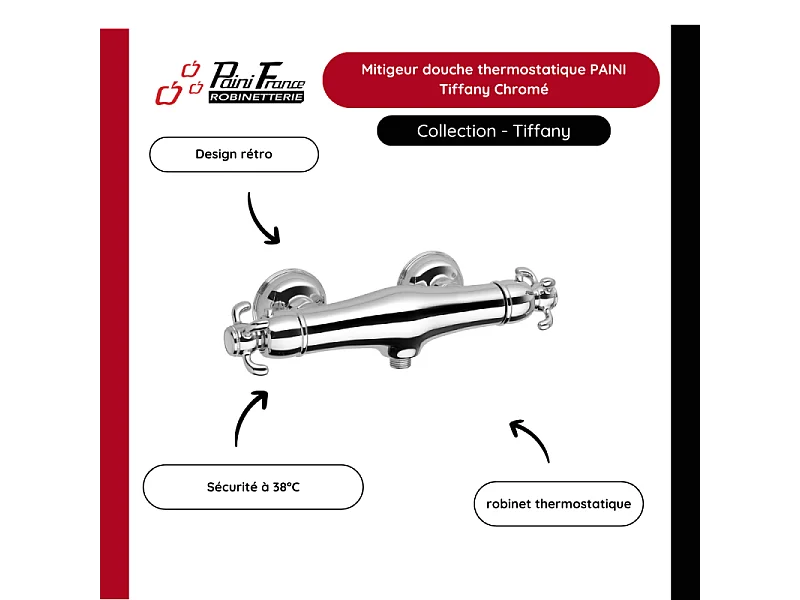 Paini France
ROBINETTERIE

Mitigeur douche thermostatique PAINI Tiffany Chromé

Collection - Tiffany

Design rétro

Sécurité à 38°C

robinet thermostatique