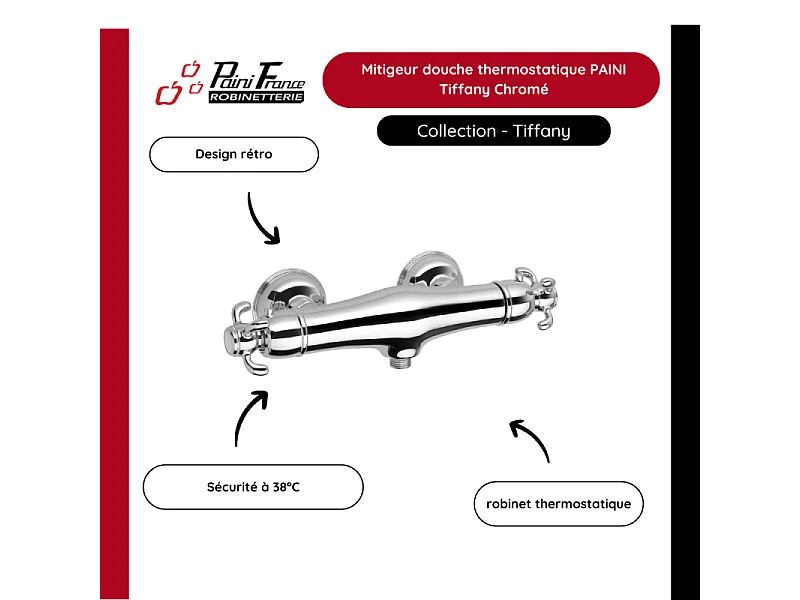 Paini France
ROBINETTERIE

Mitigeur douche thermostatique PAINI Tiffany Chromé

Collection - Tiffany

Design rétro

Sécurité à 38°C

robinet thermostatique