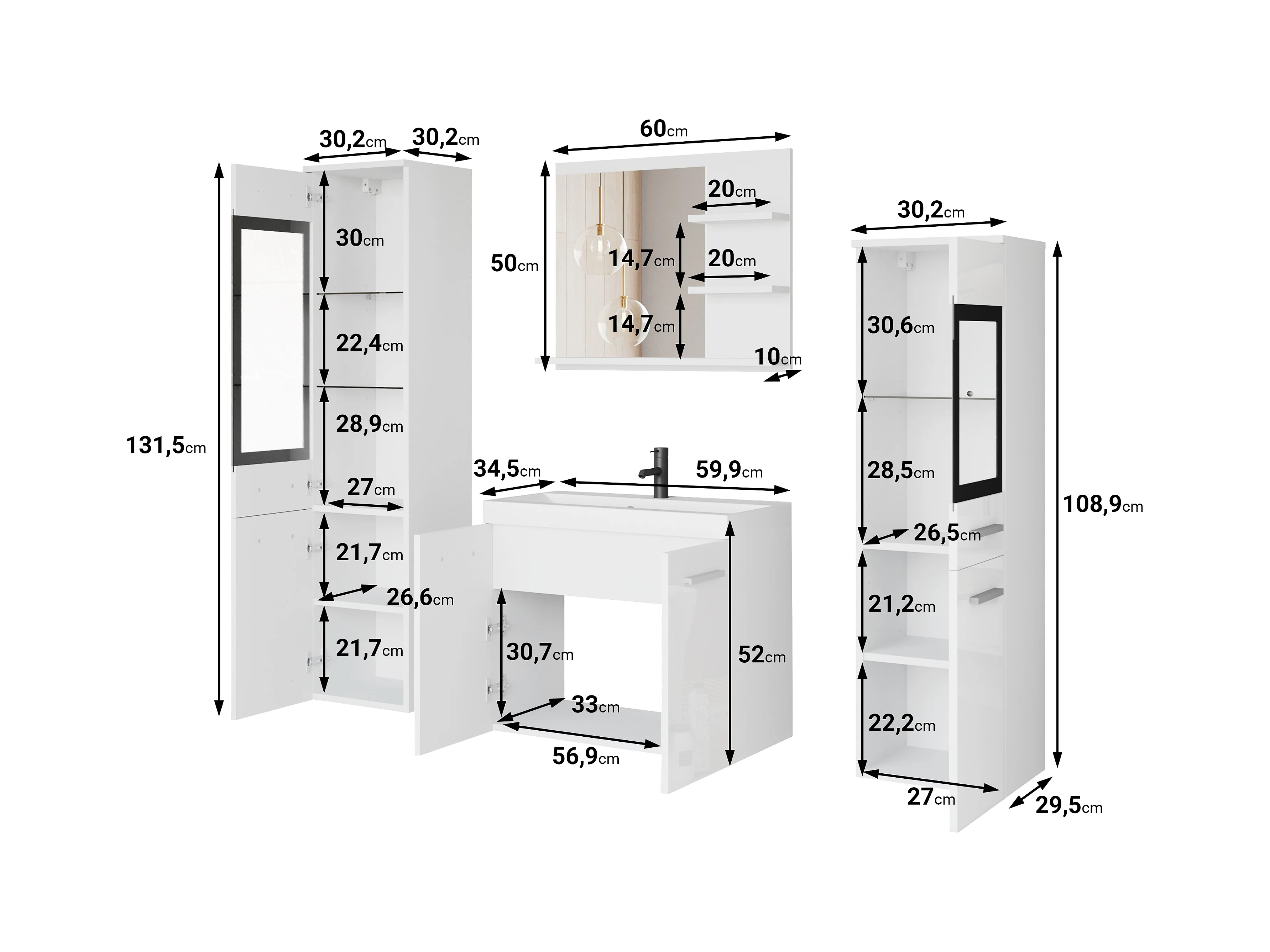 30,2cm 30,2cm
131,5cm
30cm
22,4cm
28,9cm
27cm
21,7cm
26,6cm
21,7cm

60cm
50cm
20cm
14,7cm
20cm
14,7cm
10cm

34,5cm 59,9cm
30,7cm
52cm
33cm
56,9cm

30,2cm
30,6cm
28,5cm
26,5cm
21,2cm
22,2cm
108,9cm
27cm
29,5cm