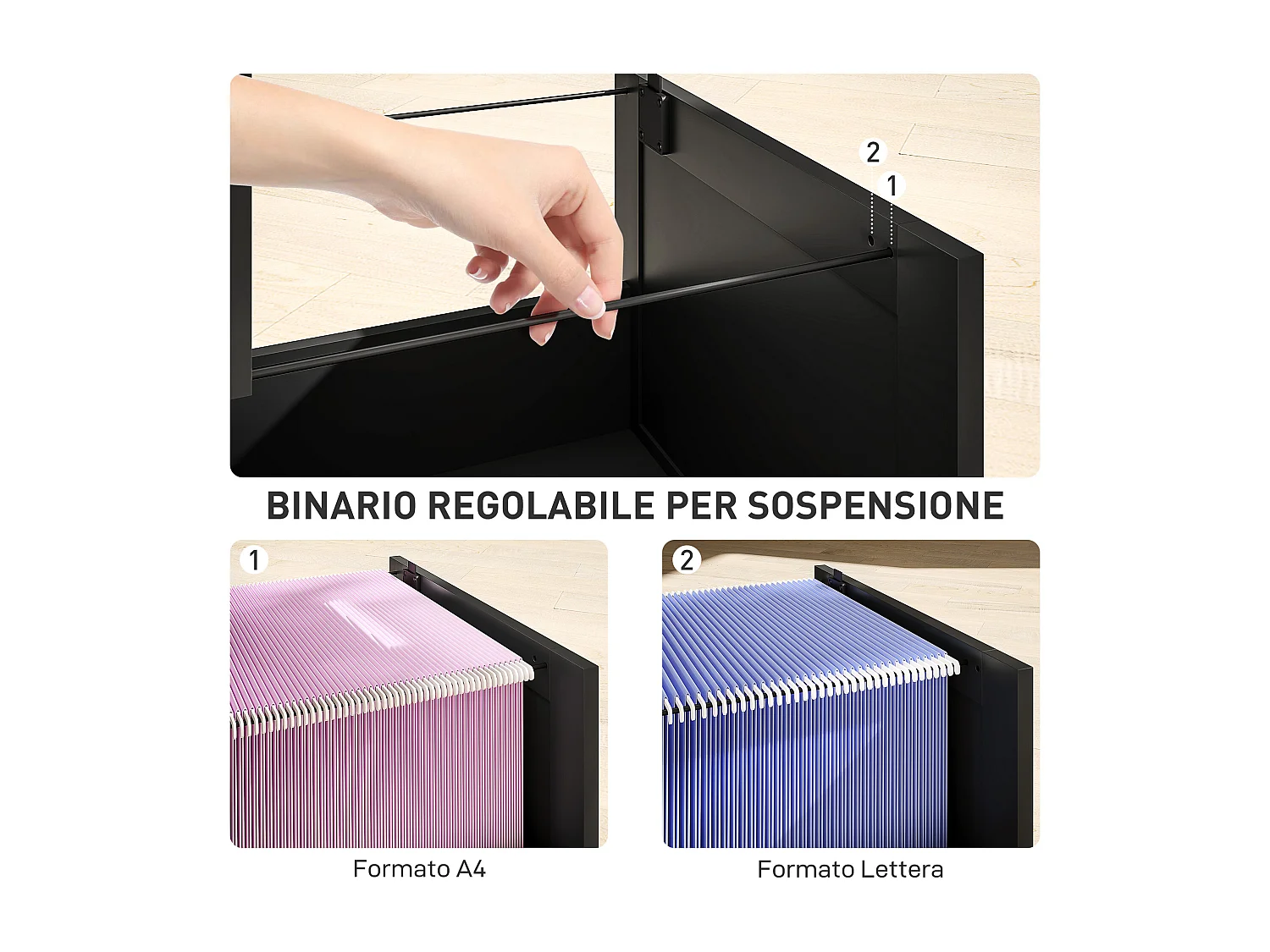 2
1

BINARIO REGOLABILE PER SOSPENSIONE

1

Formato A4

2

Formato Lettera