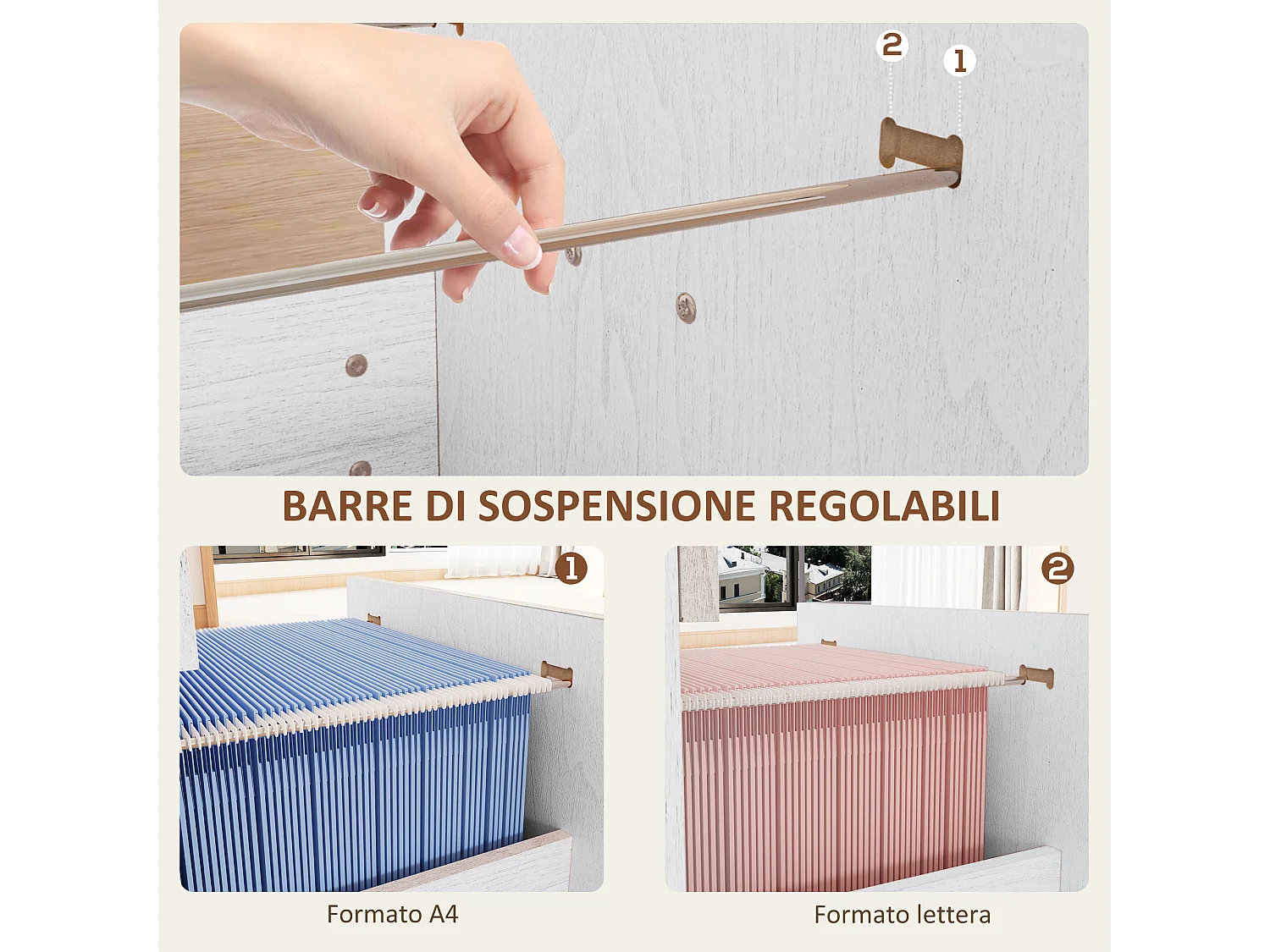 2
1

BARRE DI SOSPENSIONE REGOLABILI

1

2

Formato A4

Formato lettera