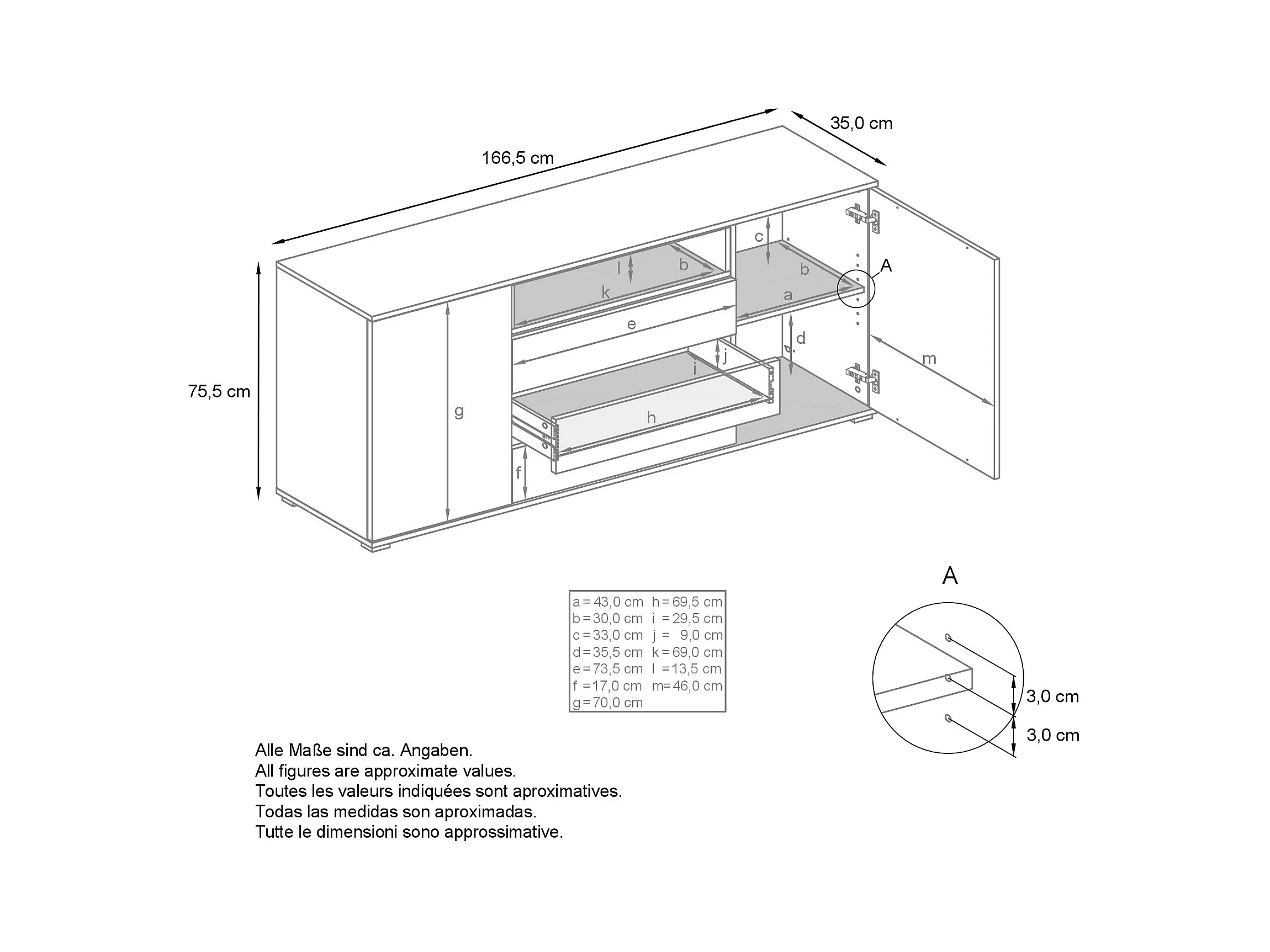 166,5 cm

35,0 cm

75,5 cm

c
l
b
b
A
k
a
e
d
j
i
m
g
h
f

| a = 43,0 cm | h = 69,5 cm |
|---|---|
| b = 30,0 cm | i = 29,5 cm |
| c = 33,0 cm | j = 9,0 cm |
| d = 35,5 cm | k = 69,0 cm |
| e = 73,5 cm | l = 13,5 cm |
| f = 17,0 cm | m = 46,0 cm |
| g = 70,0 cm | |

A

3,0 cm

3,0 cm

Alle Maße sind ca. Angaben.
All figures are approximate values.
Toutes les valeurs indiquées sont aproximatives.
Todas las medidas son aproximadas.
Tutte le dimensioni sono approssimative.