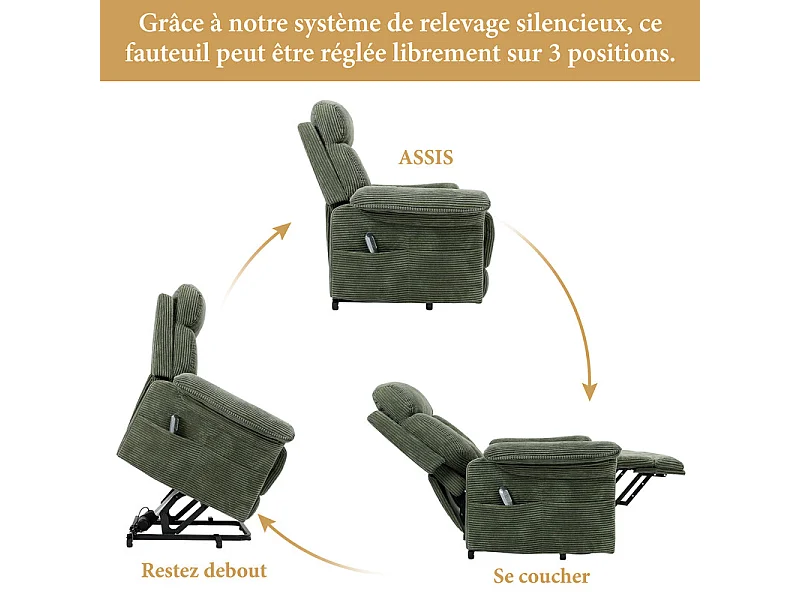 Grâce à notre système de relevage silencieux, ce fauteuil peut être réglée librement sur 3 positions.

ASSIS

Restez debout

Se coucher