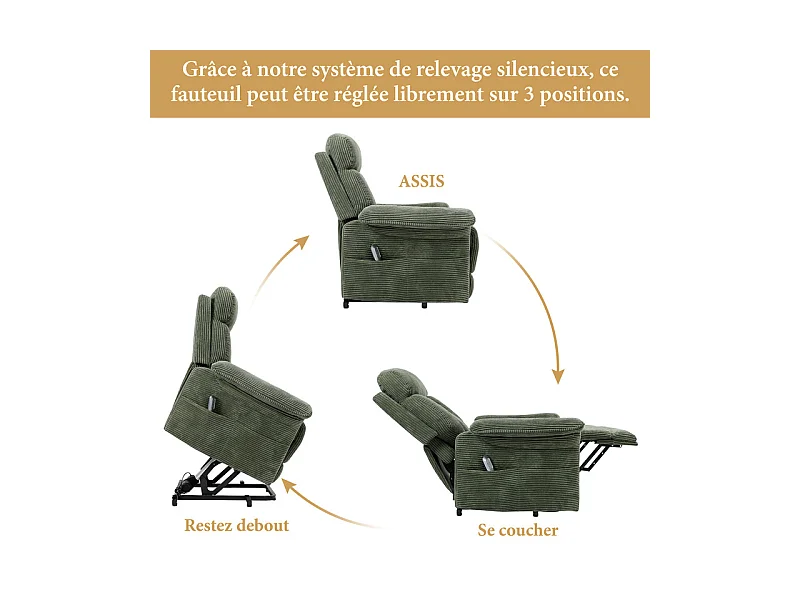 Grâce à notre système de relevage silencieux, ce fauteuil peut être réglée librement sur 3 positions.

ASSIS

Restez debout

Se coucher