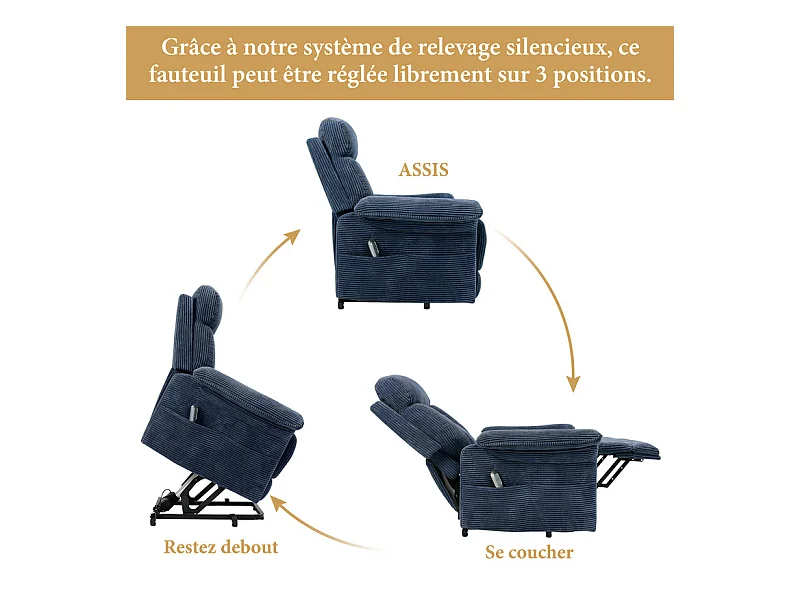 Grâce à notre système de relevage silencieux, ce fauteuil peut être réglée librement sur 3 positions.

ASSIS

Restez debout

Se coucher