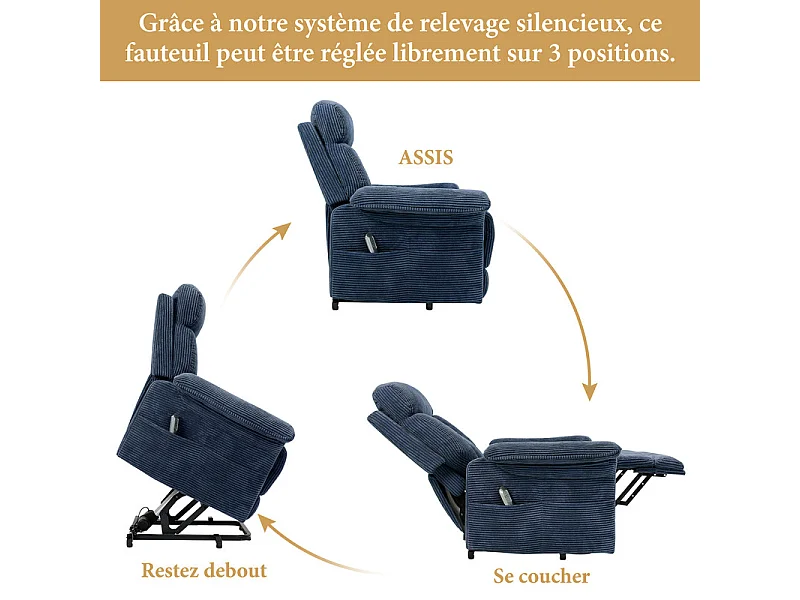 Grâce à notre système de relevage silencieux, ce fauteuil peut être réglée librement sur 3 positions.

ASSIS

Restez debout

Se coucher