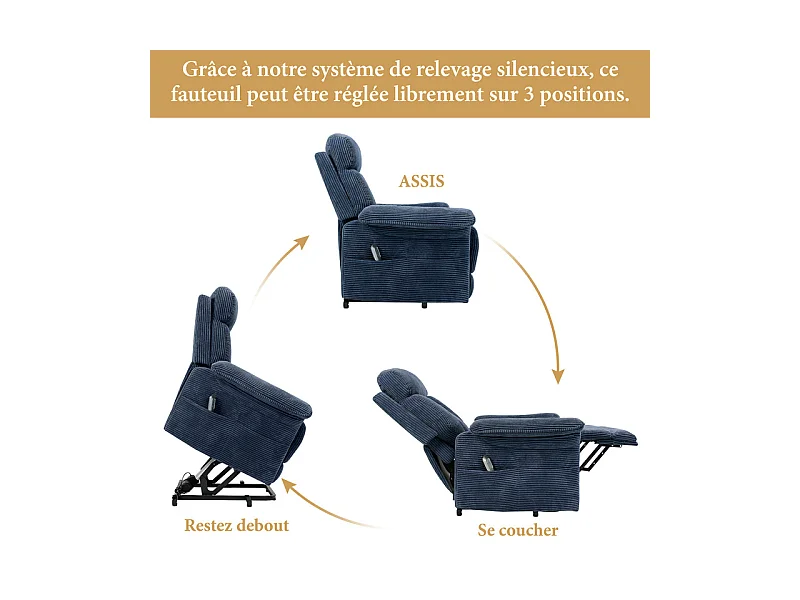 Grâce à notre système de relevage silencieux, ce fauteuil peut être réglée librement sur 3 positions.

ASSIS

Restez debout

Se coucher