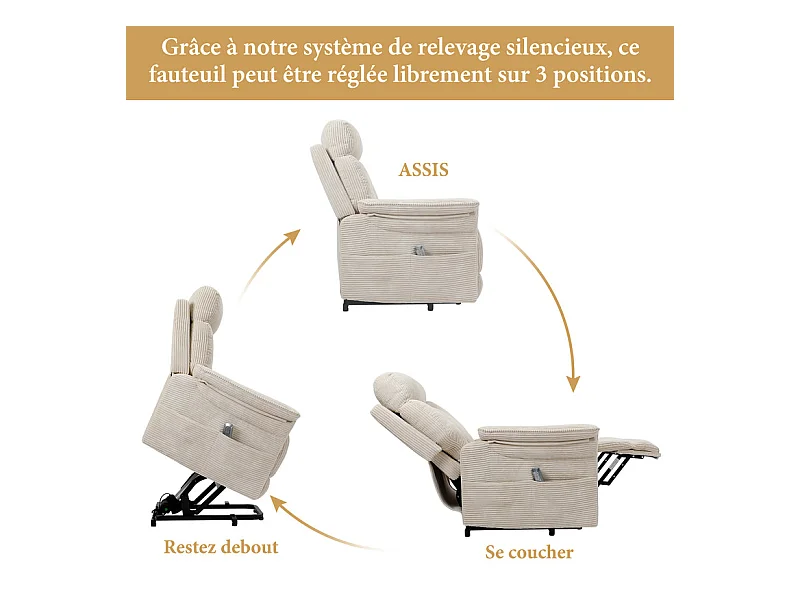 Grâce à notre système de relevage silencieux, ce fauteuil peut être réglée librement sur 3 positions.

ASSIS

Restez debout

Se coucher