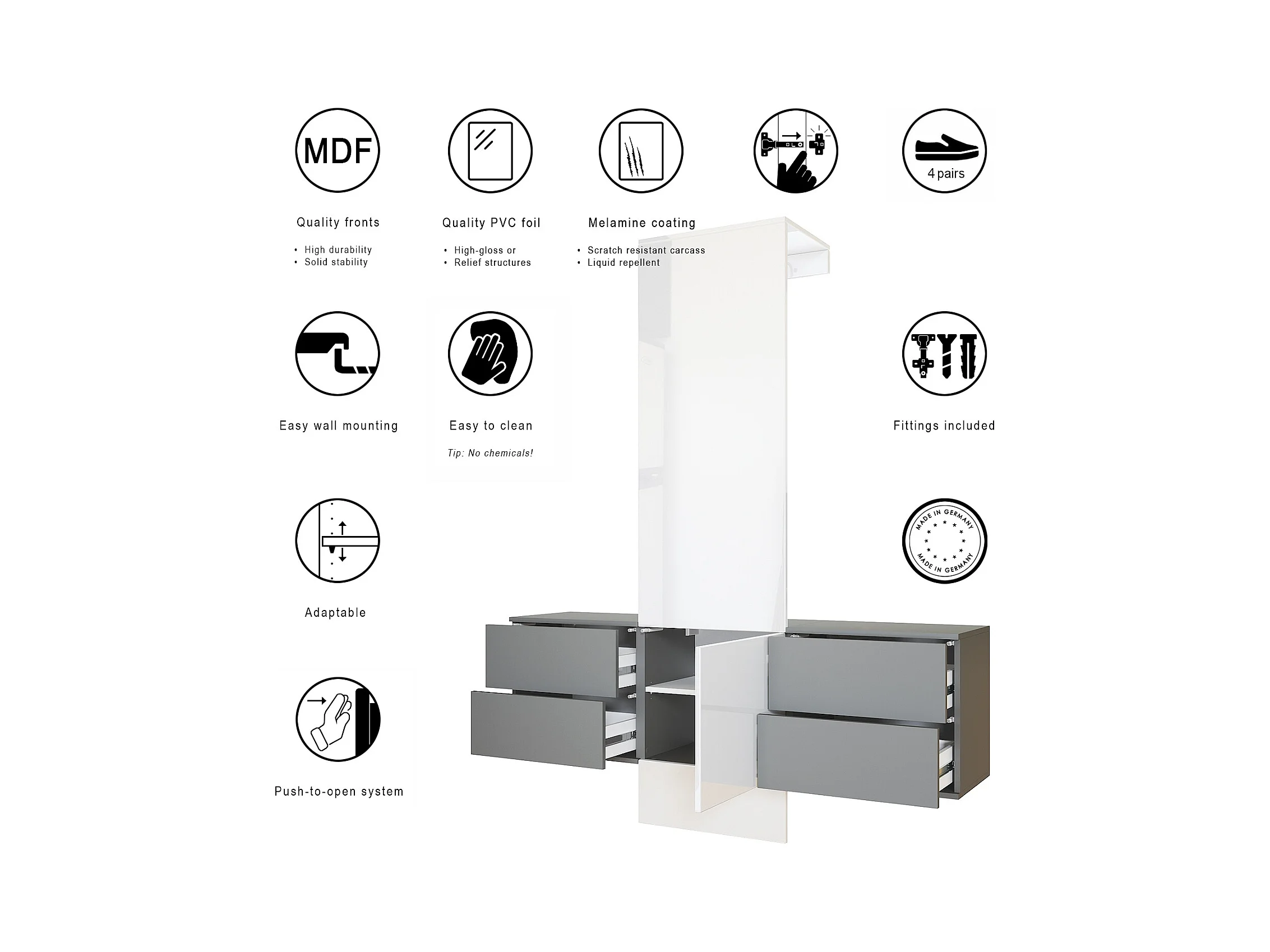 MDF

Quality fronts

• High durability
• Solid stability

Quality PVC foil

• High-gloss or
• Relief structures

Melamine coating

• Scratch resistant carcass
• Liquid repellent

4 pairs

Easy wall mounting

Easy to clean

Tip: No chemicals!

Fittings included

Adaptable

MADE IN GERMANY
MADE IN GERMANY

Push-to-open system