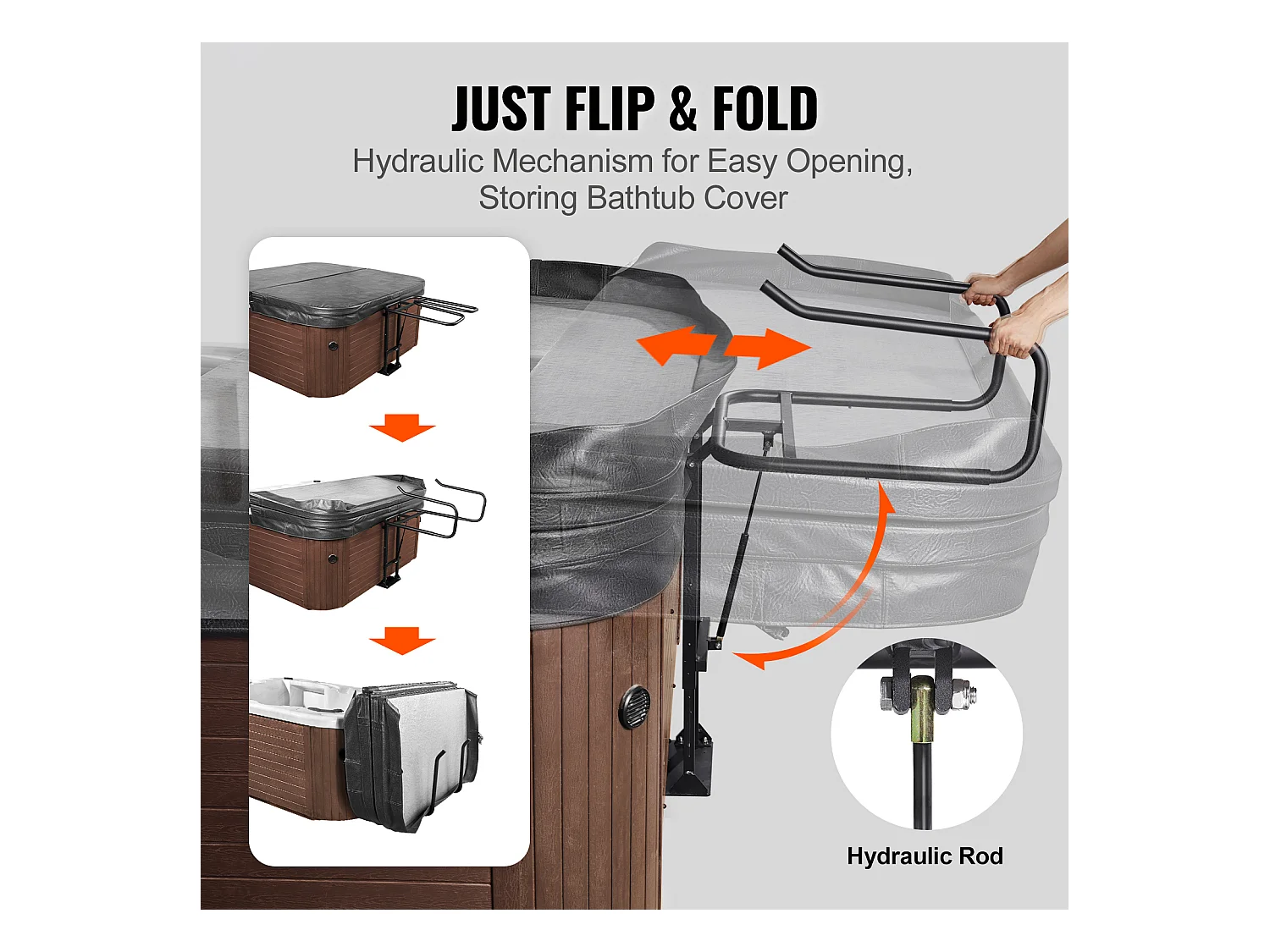 JUST FLIP & FOLD
Hydraulic Mechanism for Easy Opening, Storing Bathtub Cover

Hydraulic Rod