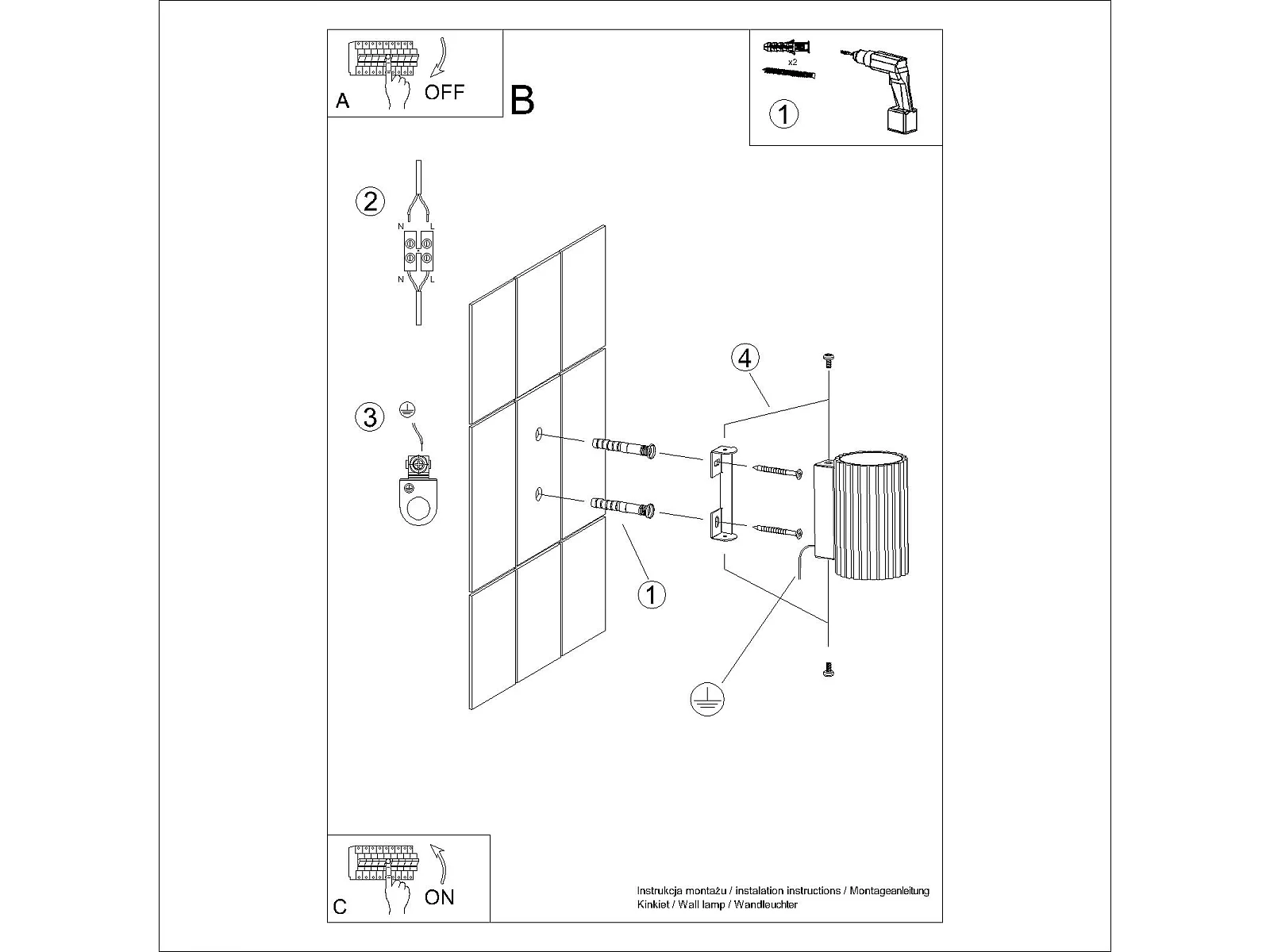 A
OFF

B

x2

1

2

N
L
N
L

3

4

1

C
ON

Instrukcja montażu / instalation instructions / Montageanleitung
Kinkiet / Wall lamp / Wandleuchter