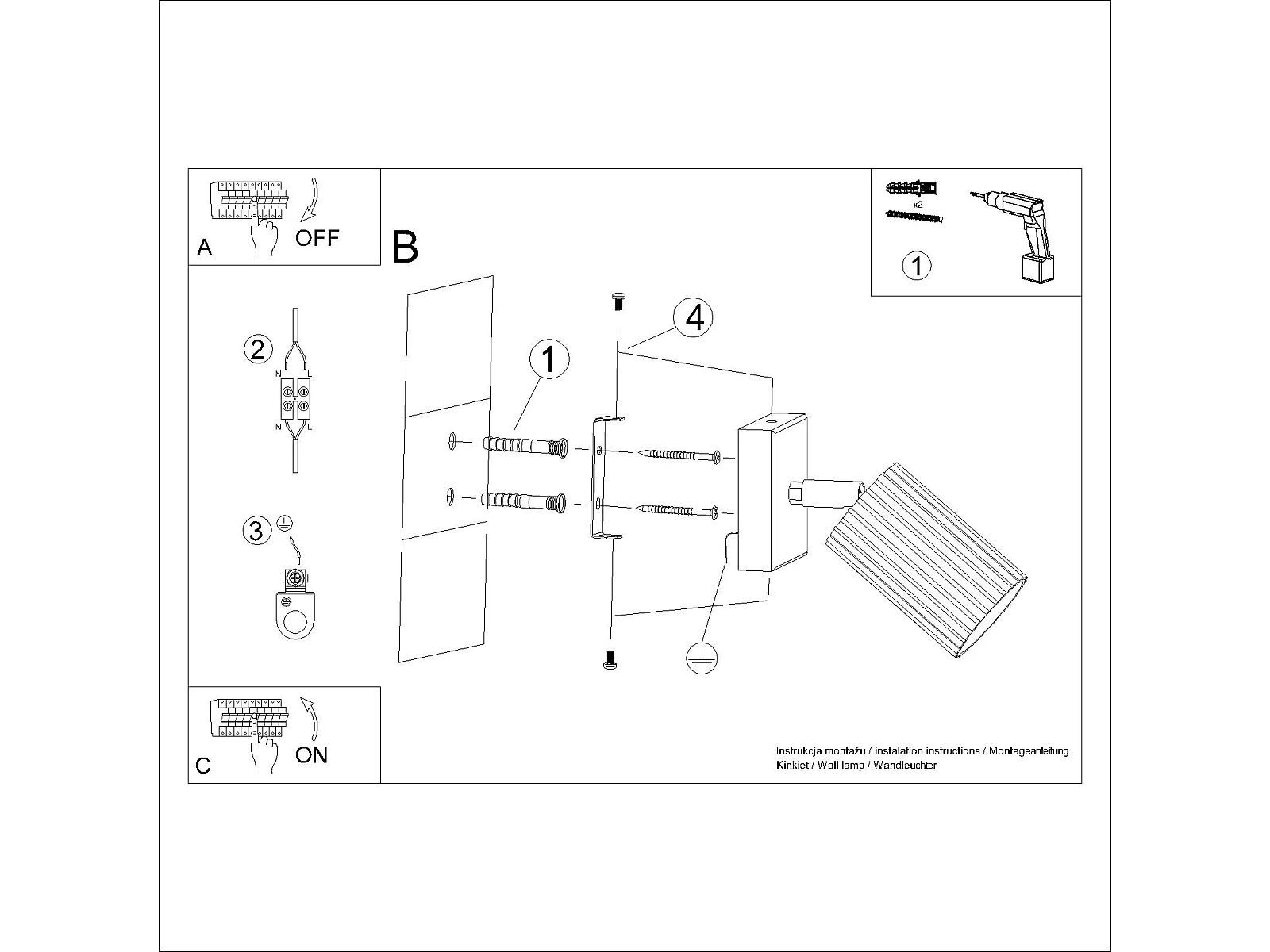 A
OFF

B

x2
1

2
N L
N L

3

1

4

C
ON

Instrukcja montażu / instalation instructions / Montageanleitung
Kinkiet / Wall lamp / Wandleuchter