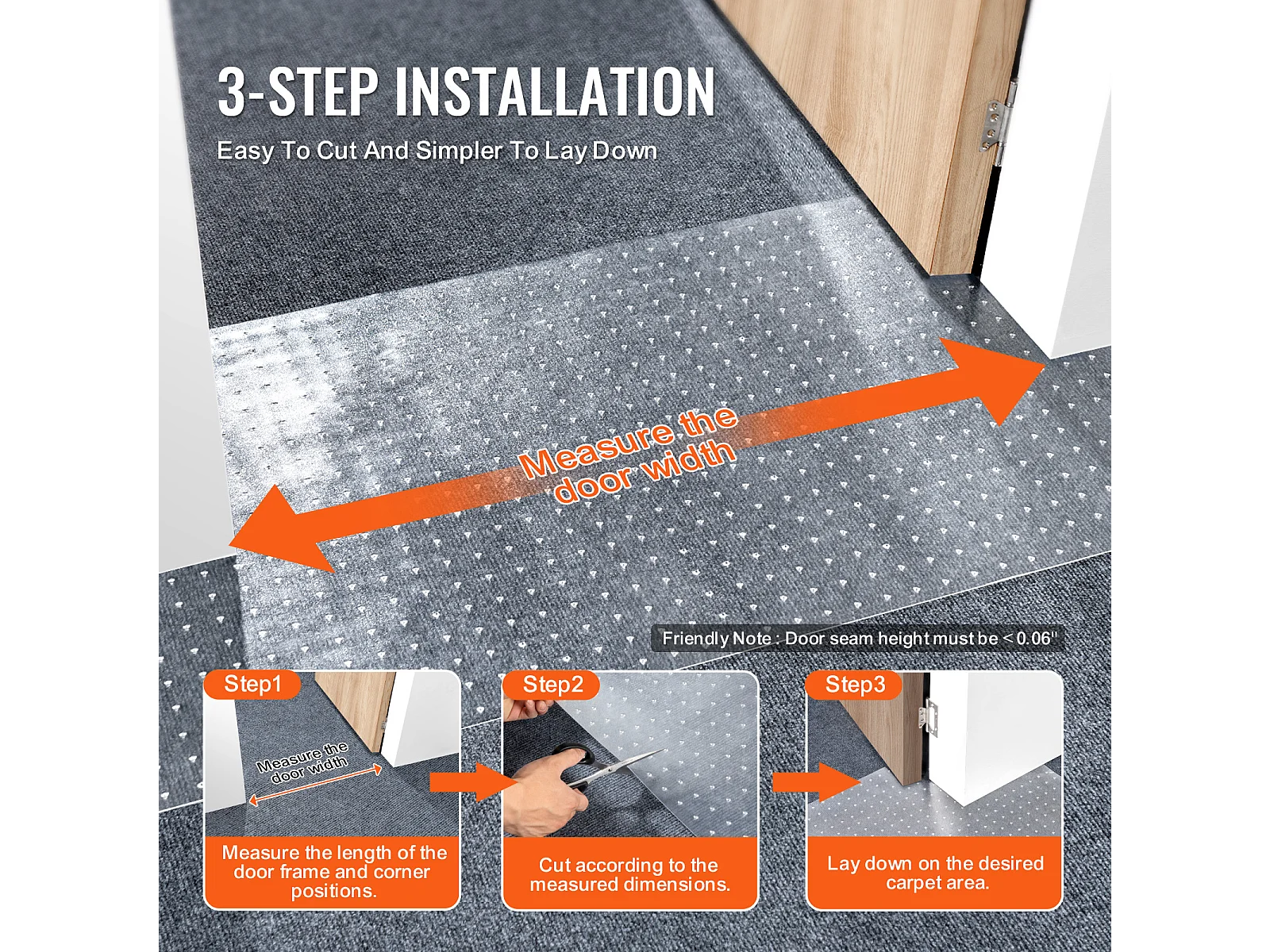 3-STEP INSTALLATION

Easy To Cut And Simpler To Lay Down

Measure the door width

Friendly Note : Door seam height must be < 0.06"

Step1

Measure the door width

Measure the length of the door frame and corner positions.

Step2

Cut according to the measured dimensions.

Step3

Lay down on the desired carpet area.