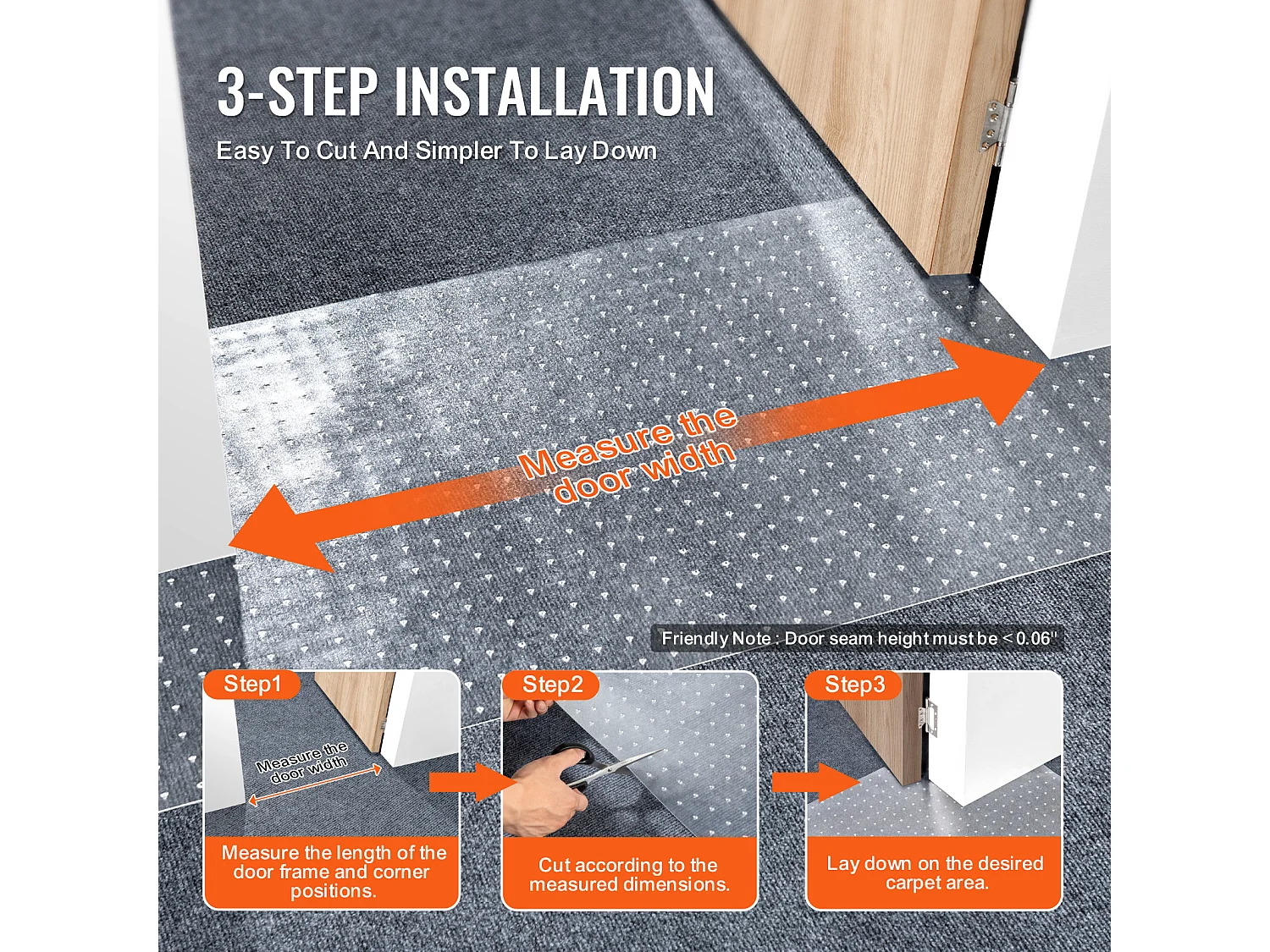 3-STEP INSTALLATION

Easy To Cut And Simpler To Lay Down

Measure the door width

Friendly Note : Door seam height must be < 0.06"

Step1

Measure the door width

Measure the length of the door frame and corner positions.

Step2

Cut according to the measured dimensions.

Step3

Lay down on the desired carpet area.