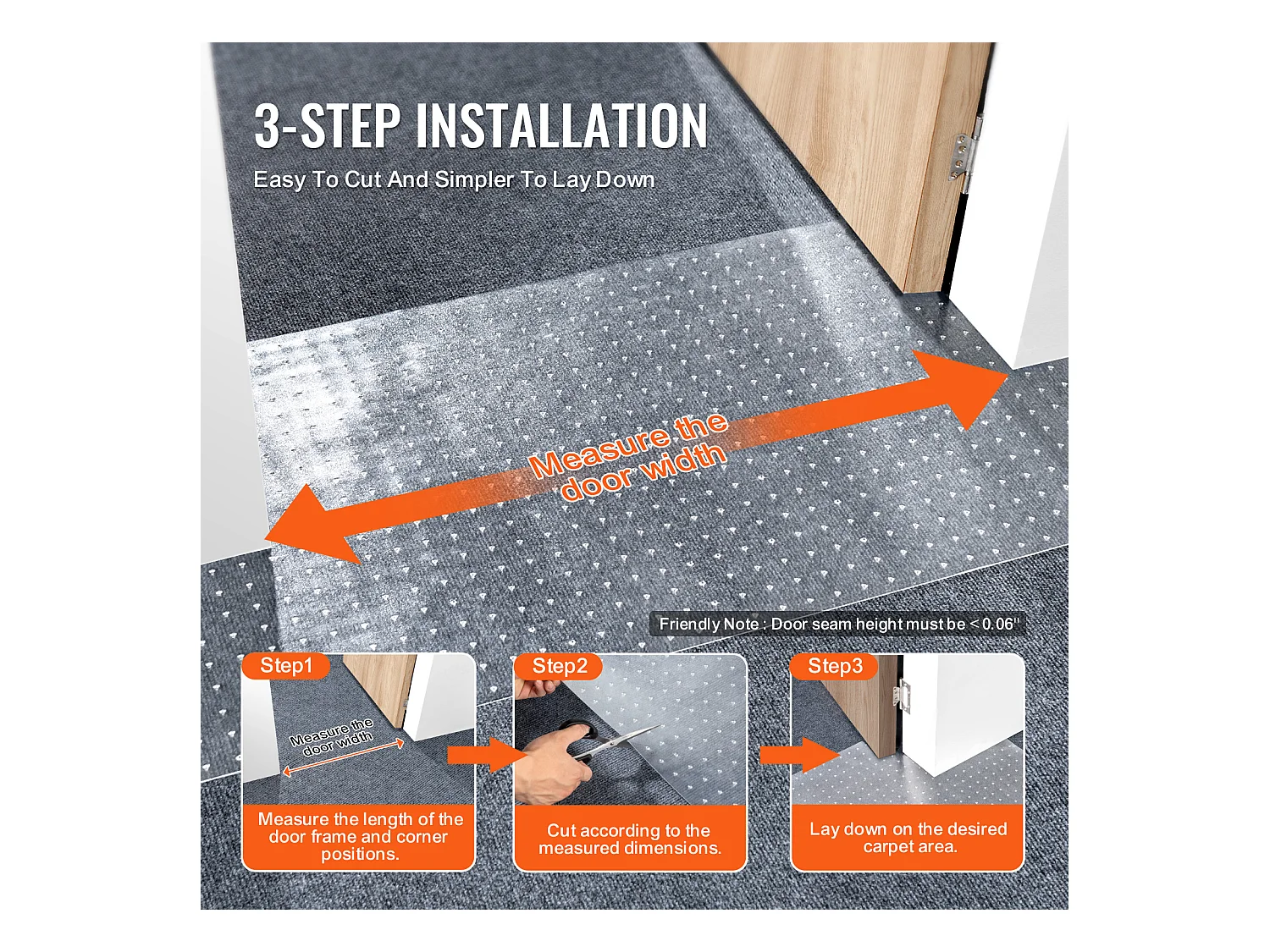 3-STEP INSTALLATION

Easy To Cut And Simpler To Lay Down

Measure the door width

Friendly Note : Door seam height must be < 0.06"

Step1

Measure the door width

Measure the length of the door frame and corner positions.

Step2

Cut according to the measured dimensions.

Step3

Lay down on the desired carpet area.