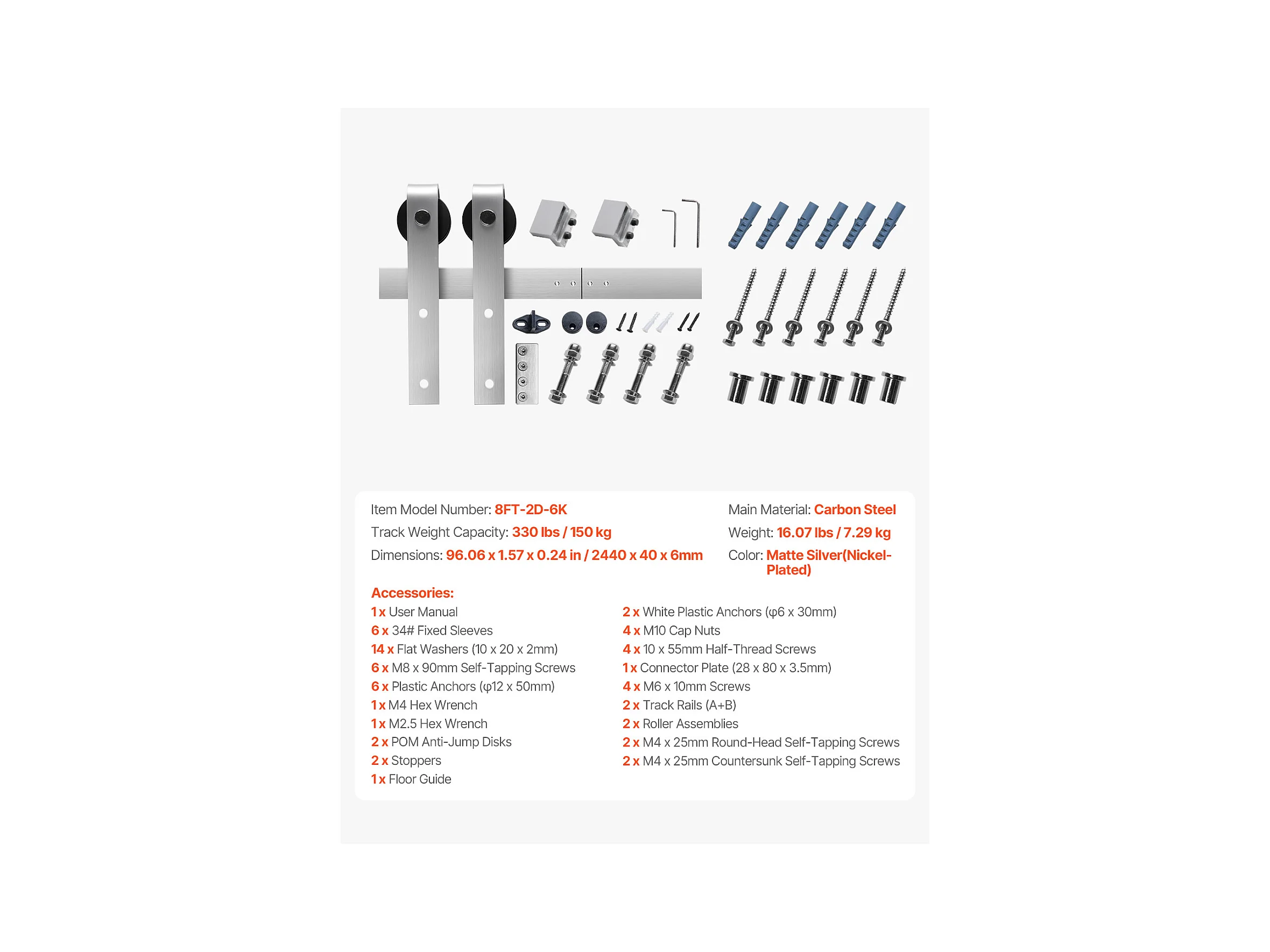 Item Model Number: 8FT-2D-6K

Track Weight Capacity: 330 lbs / 150 kg

Dimensions: 96.06 x 1.57 x 0.24 in / 2440 x 40 x 6mm

Main Material: Carbon Steel

Weight: 16.07 lbs / 7.29 kg

Color: Matte Silver(Nickel-Plated)

Accessories:
1 x User Manual
6 x 34# Fixed Sleeves
14 x Flat Washers (10 x 20 x 2mm)
6 x M8 x 90mm Self-Tapping Screws
6 x Plastic Anchors (φ12 x 50mm)
1 x M4 Hex Wrench
1 x M2.5 Hex Wrench
2 x POM Anti-Jump Disks
2 x Stoppers
1 x Floor Guide

2 x White Plastic Anchors (φ6 x 30mm)
4 x M10 Cap Nuts
4 x 10 x 55mm Half-Thread Screws
1 x Connector Plate (28 x 80 x 3.5mm)
4 x M6 x 10mm Screws
2 x Track Rails (A+B)
2 x Roller Assemblies
2 x M4 x 25mm Round-Head Self-Tapping Screws
2 x M4 x 25mm Countersunk Self-Tapping Screws