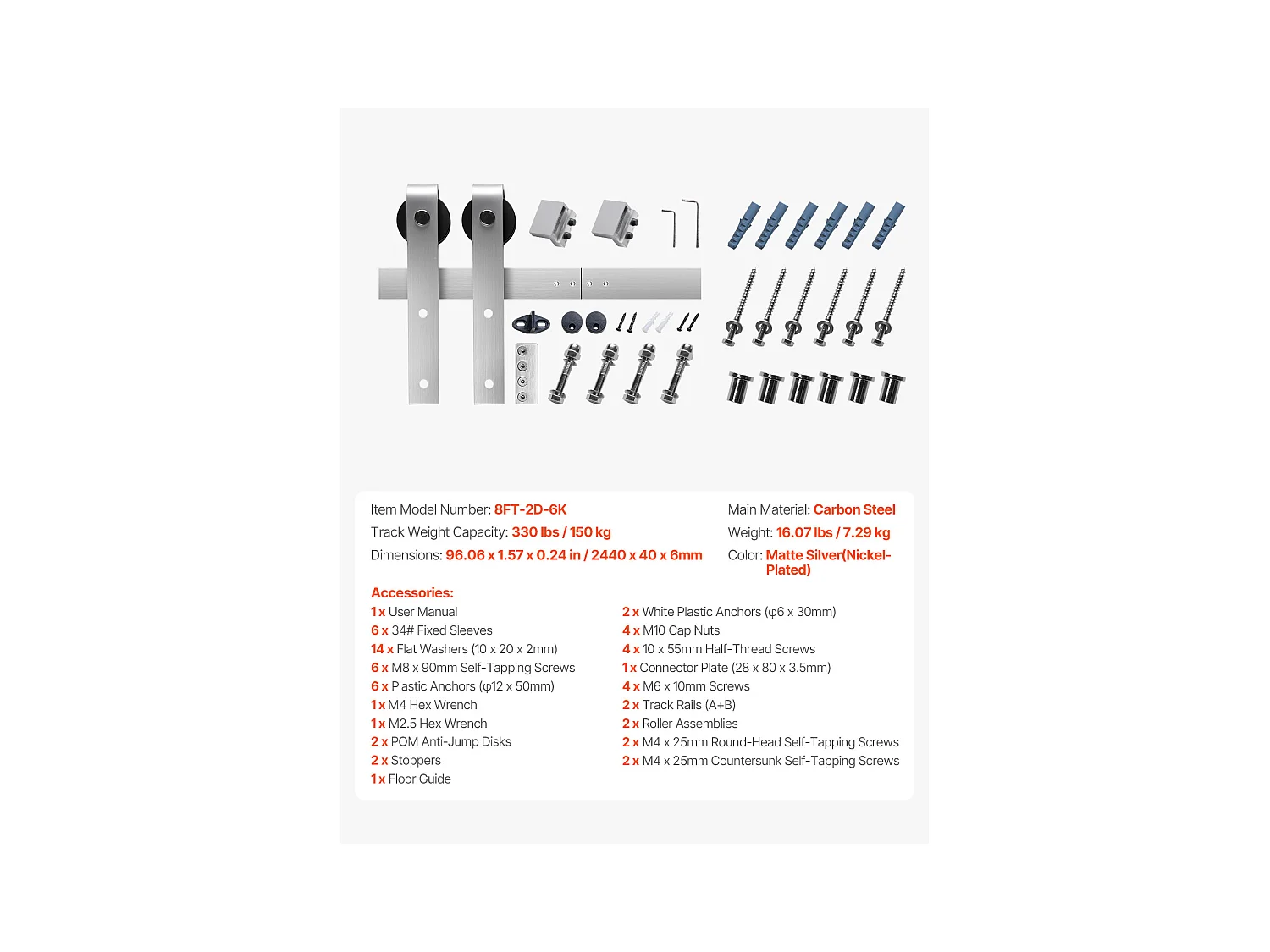 Item Model Number: 8FT-2D-6K
Track Weight Capacity: 330 lbs / 150 kg
Dimensions: 96.06 x 1.57 x 0.24 in / 2440 x 40 x 6mm

Main Material: Carbon Steel
Weight: 16.07 lbs / 7.29 kg
Color: Matte Silver(Nickel-Plated)

Accessories:
1 x User Manual
6 x 34# Fixed Sleeves
14 x Flat Washers (10 x 20 x 2mm)
6 x M8 x 90mm Self-Tapping Screws
6 x Plastic Anchors (φ12 x 50mm)
1 x M4 Hex Wrench
1 x M2.5 Hex Wrench
2 x POM Anti-Jump Disks
2 x Stoppers
1 x Floor Guide

2 x White Plastic Anchors (φ6 x 30mm)
4 x M10 Cap Nuts
4 x 10 x 55mm Half-Thread Screws
1 x Connector Plate (28 x 80 x 3.5mm)
4 x M6 x 10mm Screws
2 x Track Rails (A+B)
2 x Roller Assemblies
2 x M4 x 25mm Round-Head Self-Tapping Screws
2 x M4 x 25mm Countersunk Self-Tapping Screws