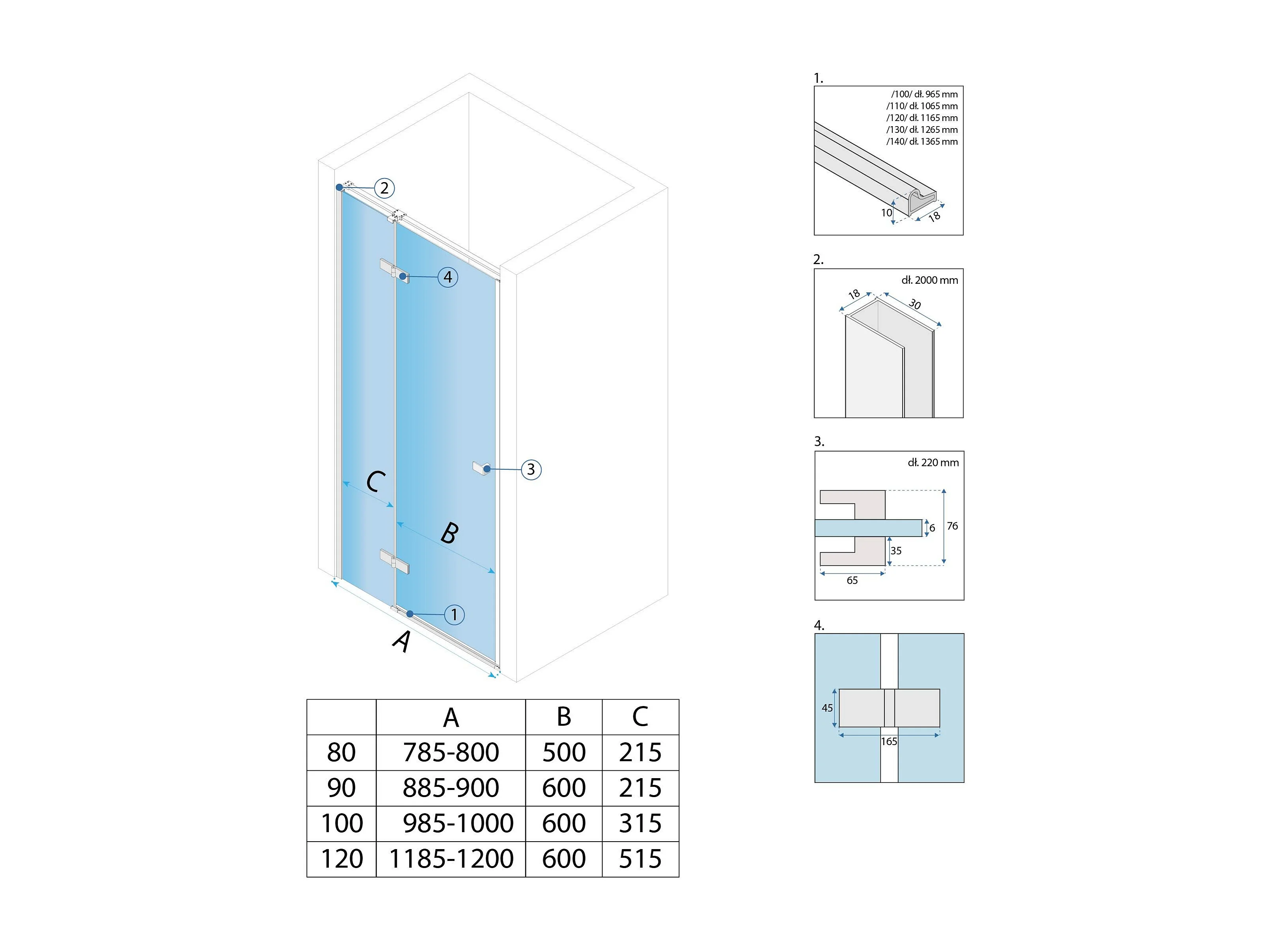 2

4

3

C

B

1

A

|  | A | B | C |
|---|---|---|---|
| 80 | 785-800 | 500 | 215 |
| 90 | 885-900 | 600 | 215 |
| 100 | 985-1000 | 600 | 315 |
| 120 | 1185-1200 | 600 | 515 |

1.

/100/ dł. 965 mm
/110/ dł. 1065 mm
/120/ dł. 1165 mm
/130/ dł. 1265 mm
/140/ dł. 1365 mm

10

18

2.

dł. 2000 mm

18

30

3.

dł. 220 mm

6

76

35

65

4.

45

165