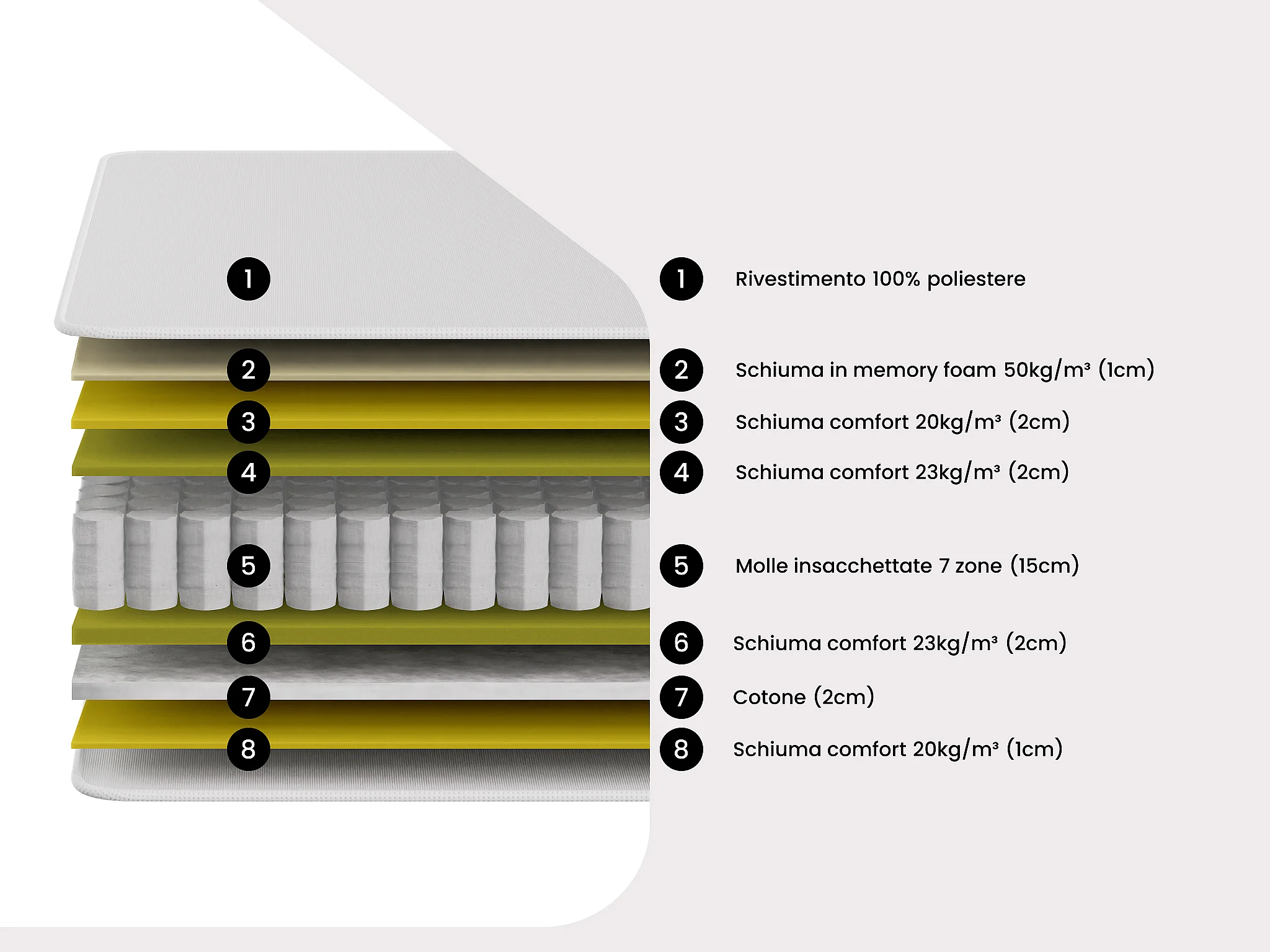 1
2
3
4
5
6
7
8

1 Rivestimento 100% poliestere
2 Schiuma in memory foam 50kg/m³ (1cm)
3 Schiuma comfort 20kg/m³ (2cm)
4 Schiuma comfort 23kg/m³ (2cm)
5 Molle insacchettate 7 zone (15cm)
6 Schiuma comfort 23kg/m³ (2cm)
7 Cotone (2cm)
8 Schiuma comfort 20kg/m³ (1cm)