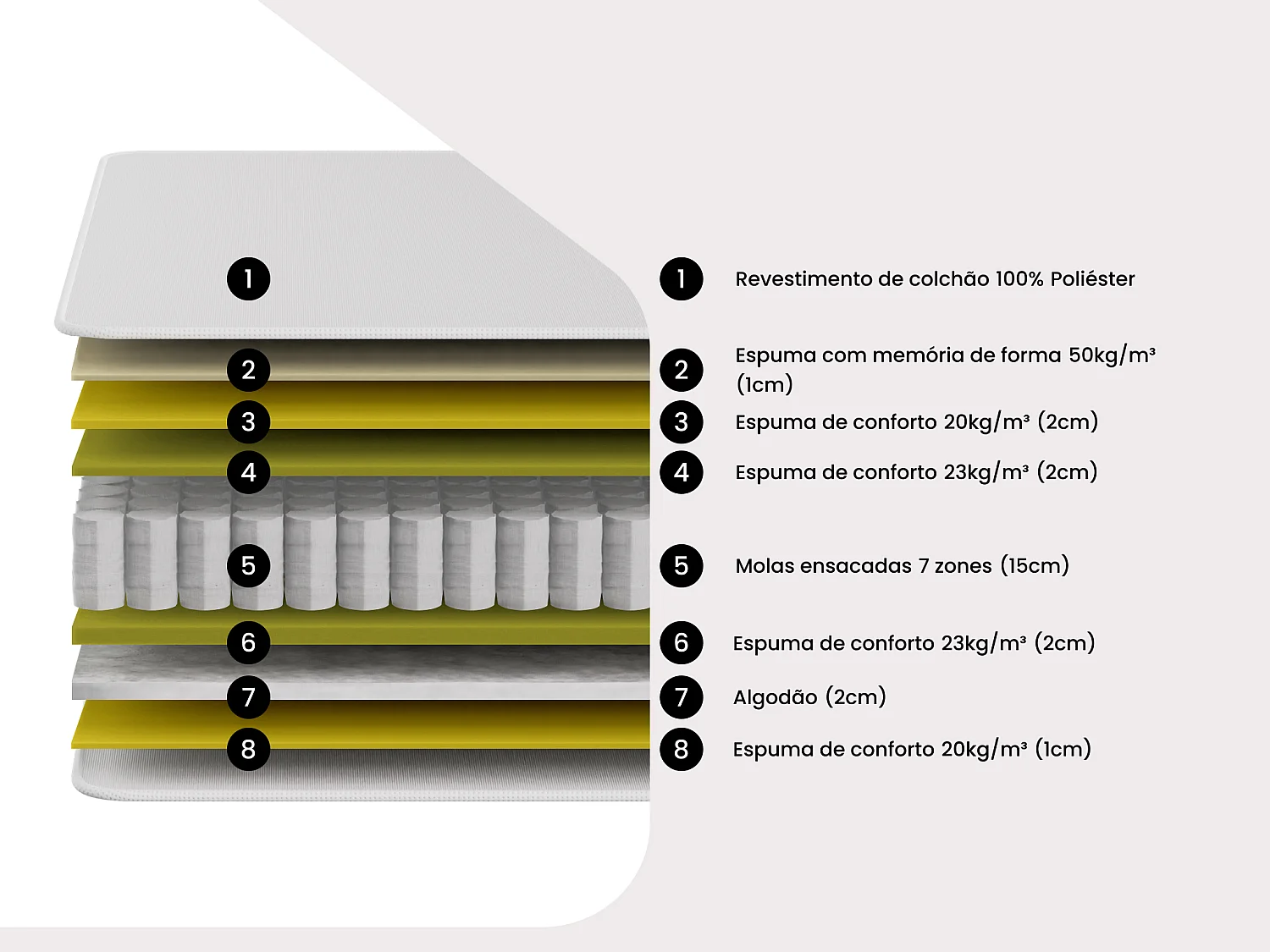 1
2
3
4
5
6
7
8

1 Revestimento de colchão 100% Poliéster

2 Espuma com memória de forma 50kg/m³ (1cm)

3 Espuma de conforto 20kg/m³ (2cm)

4 Espuma de conforto 23kg/m³ (2cm)

5 Molas ensacadas 7 zones (15cm)

6 Espuma de conforto 23kg/m³ (2cm)

7 Algodão (2cm)

8 Espuma de conforto 20kg/m³ (1cm)