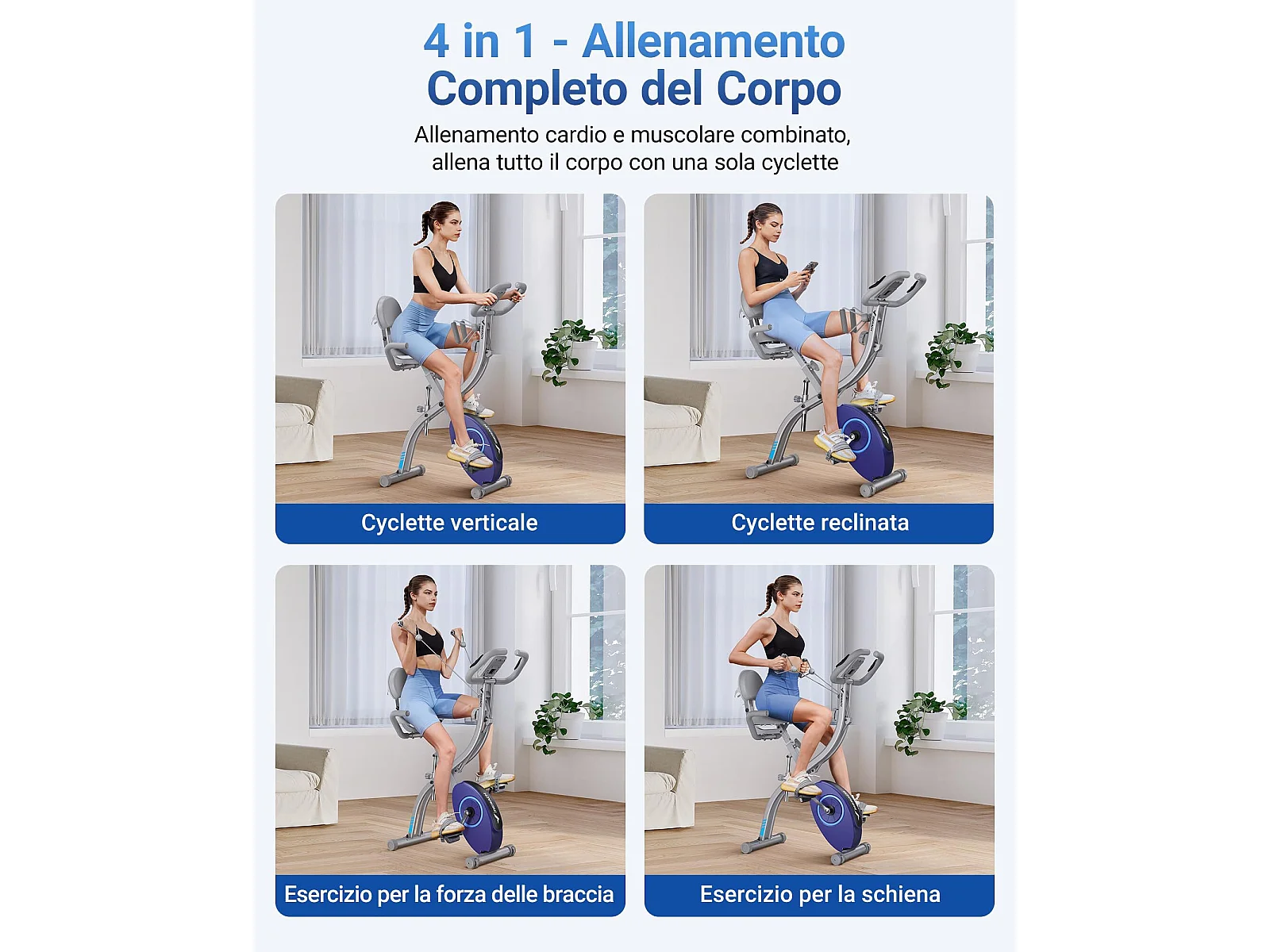 4 in 1 - Allenamento Completo del Corpo

Allenamento cardio e muscolare combinato, allena tutto il corpo con una sola cyclette

Cyclette verticale

Cyclette reclinata

Esercizio per la forza delle braccia

Esercizio per la schiena