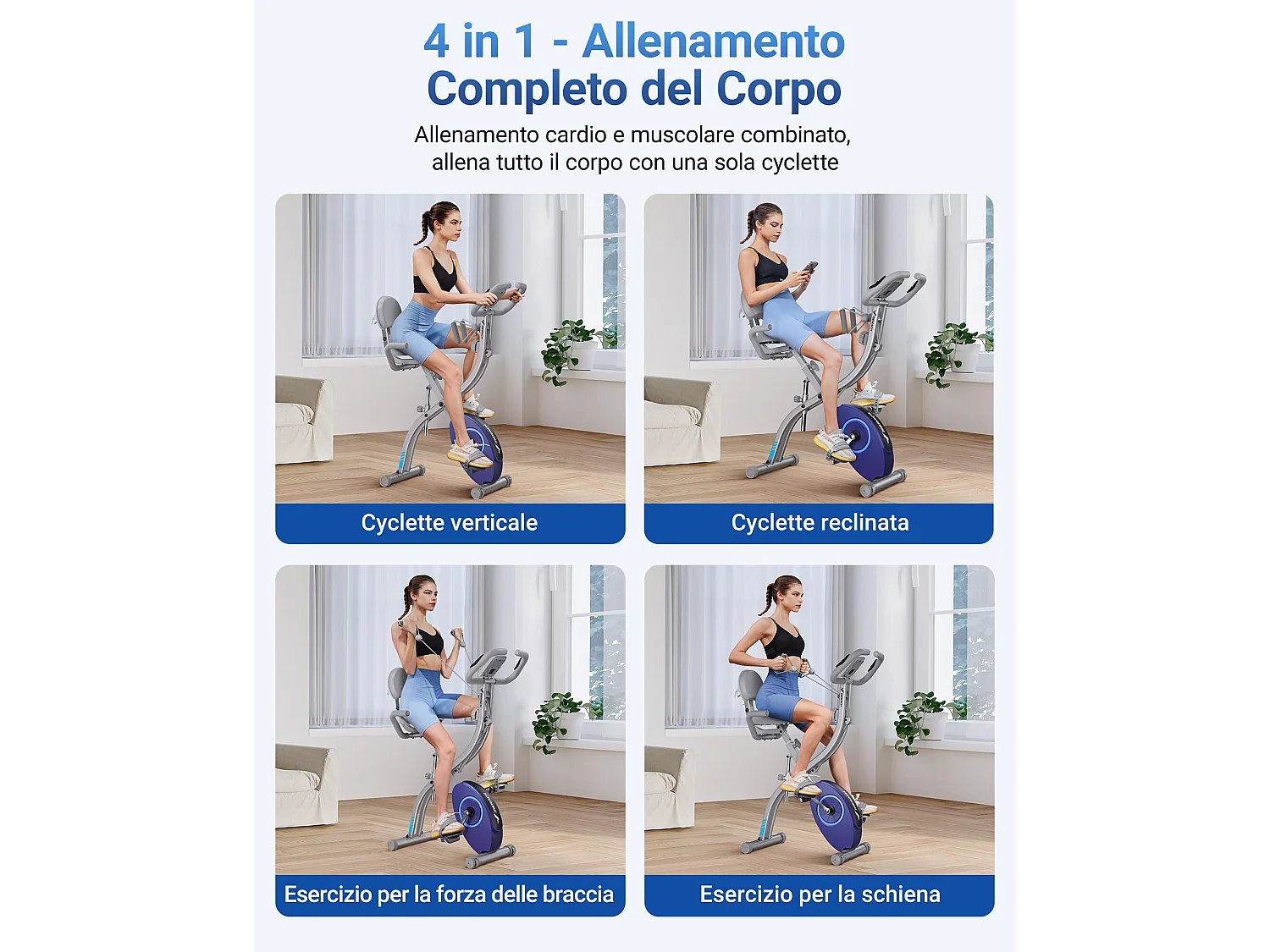 4 in 1 - Allenamento Completo del Corpo

Allenamento cardio e muscolare combinato, allena tutto il corpo con una sola cyclette

Cyclette verticale

Cyclette reclinata

Esercizio per la forza delle braccia

Esercizio per la schiena