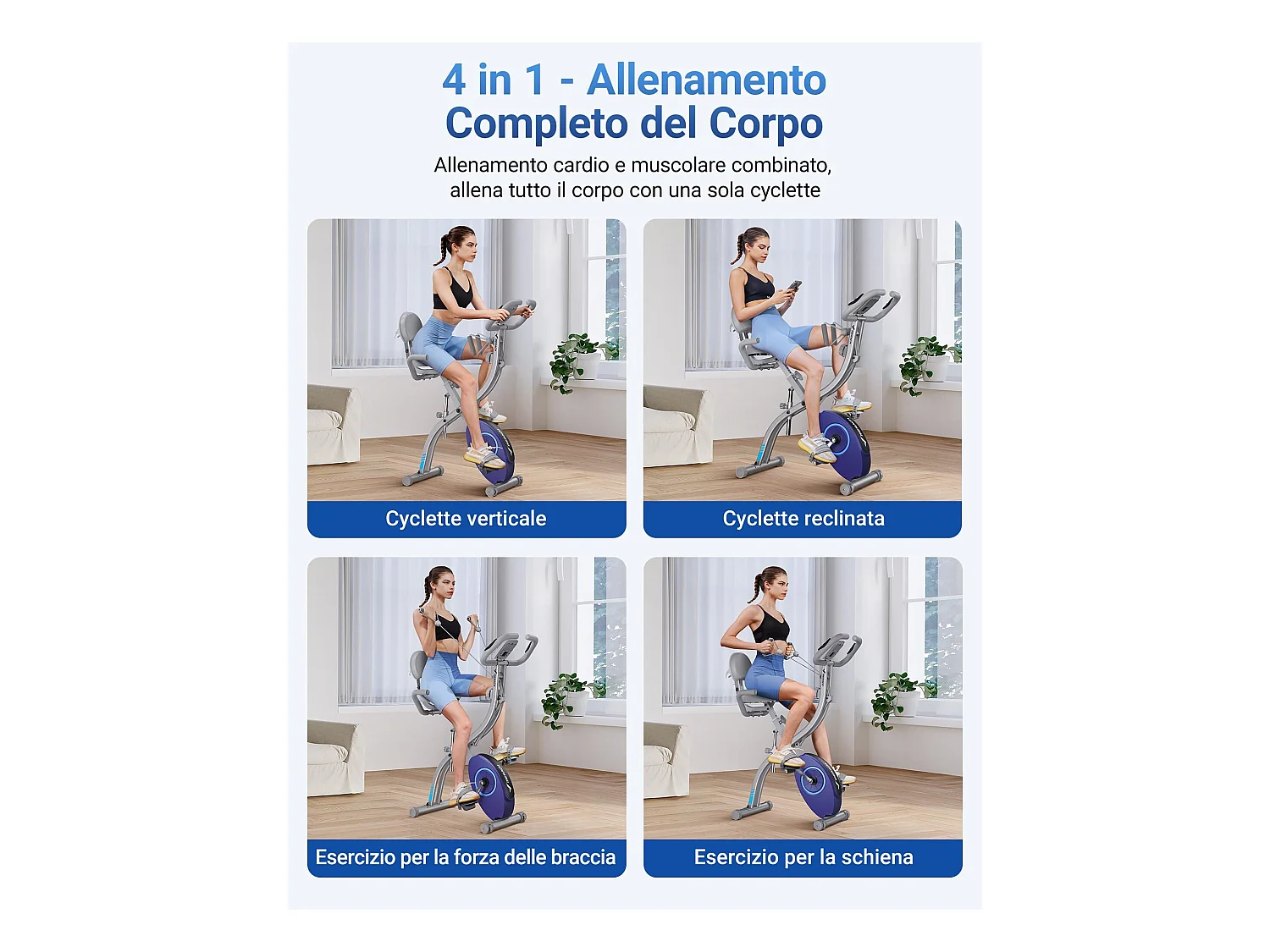 4 in 1 - Allenamento Completo del Corpo

Allenamento cardio e muscolare combinato, allena tutto il corpo con una sola cyclette

Cyclette verticale

Cyclette reclinata

Esercizio per la forza delle braccia

Esercizio per la schiena