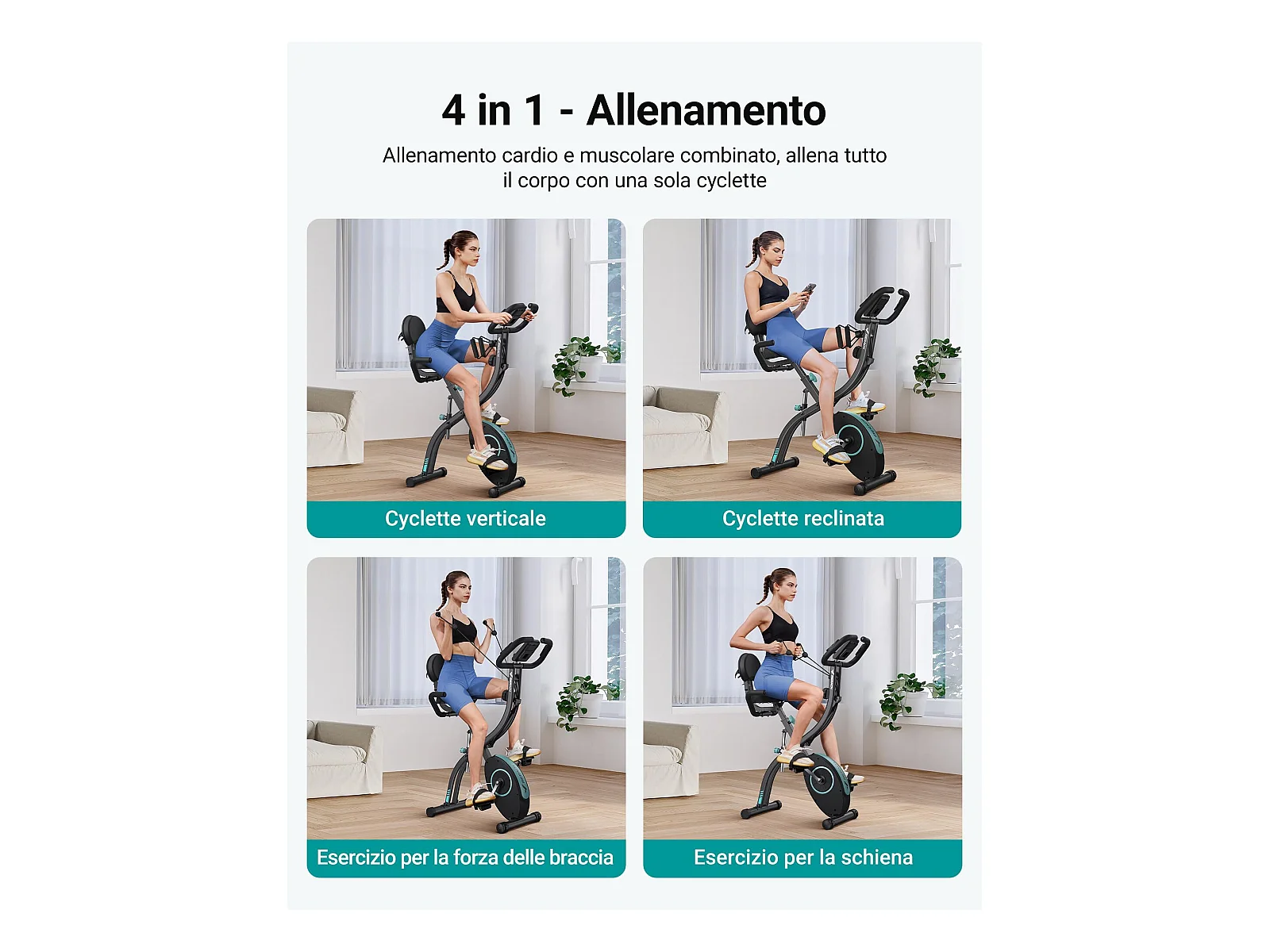 4 in 1 - Allenamento

Allenamento cardio e muscolare combinato, allena tutto il corpo con una sola cyclette

Cyclette verticale

Cyclette reclinata

Esercizio per la forza delle braccia

Esercizio per la schiena