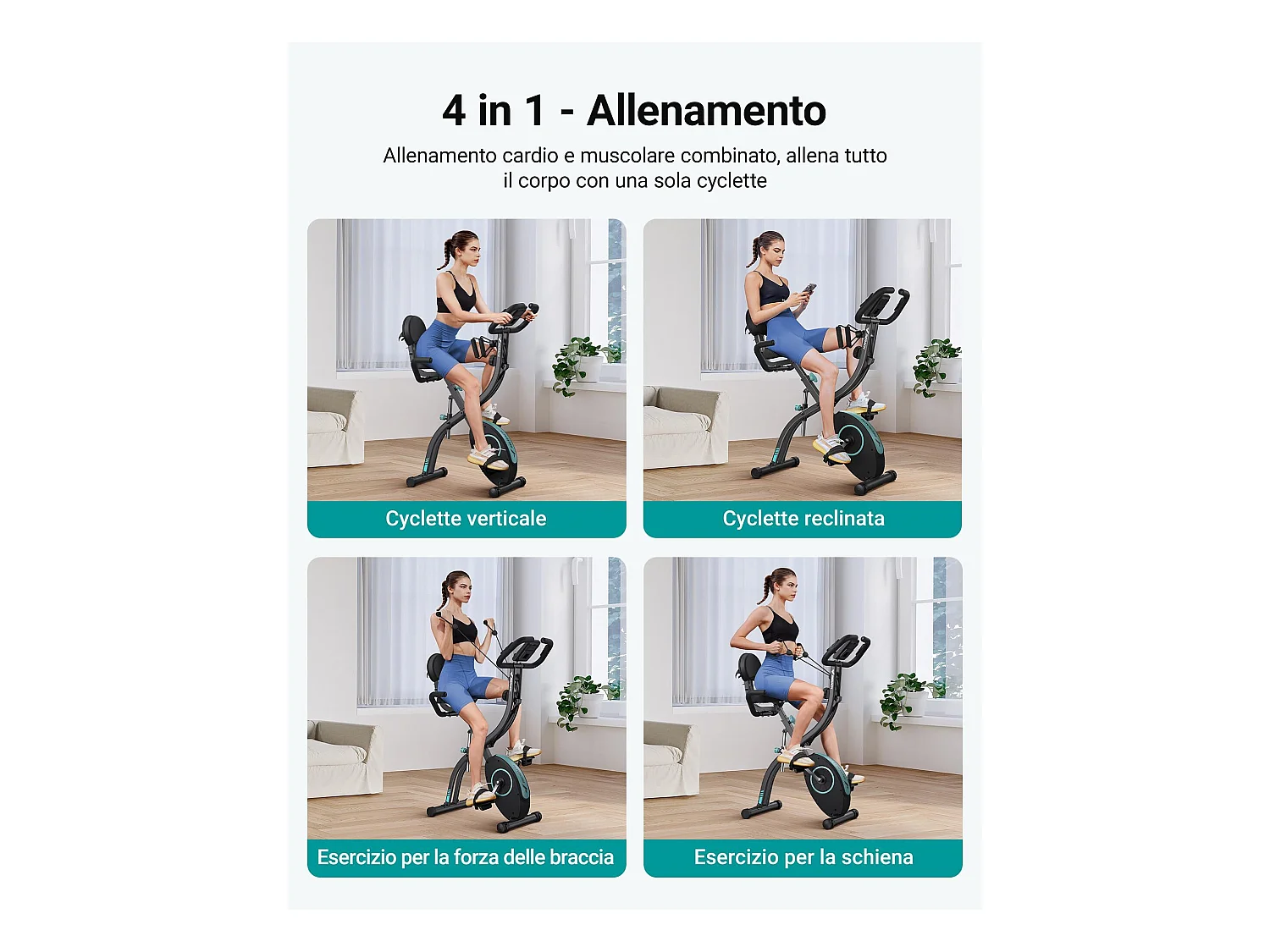 4 in 1 - Allenamento

Allenamento cardio e muscolare combinato, allena tutto il corpo con una sola cyclette

Cyclette verticale

Cyclette reclinata

Esercizio per la forza delle braccia

Esercizio per la schiena