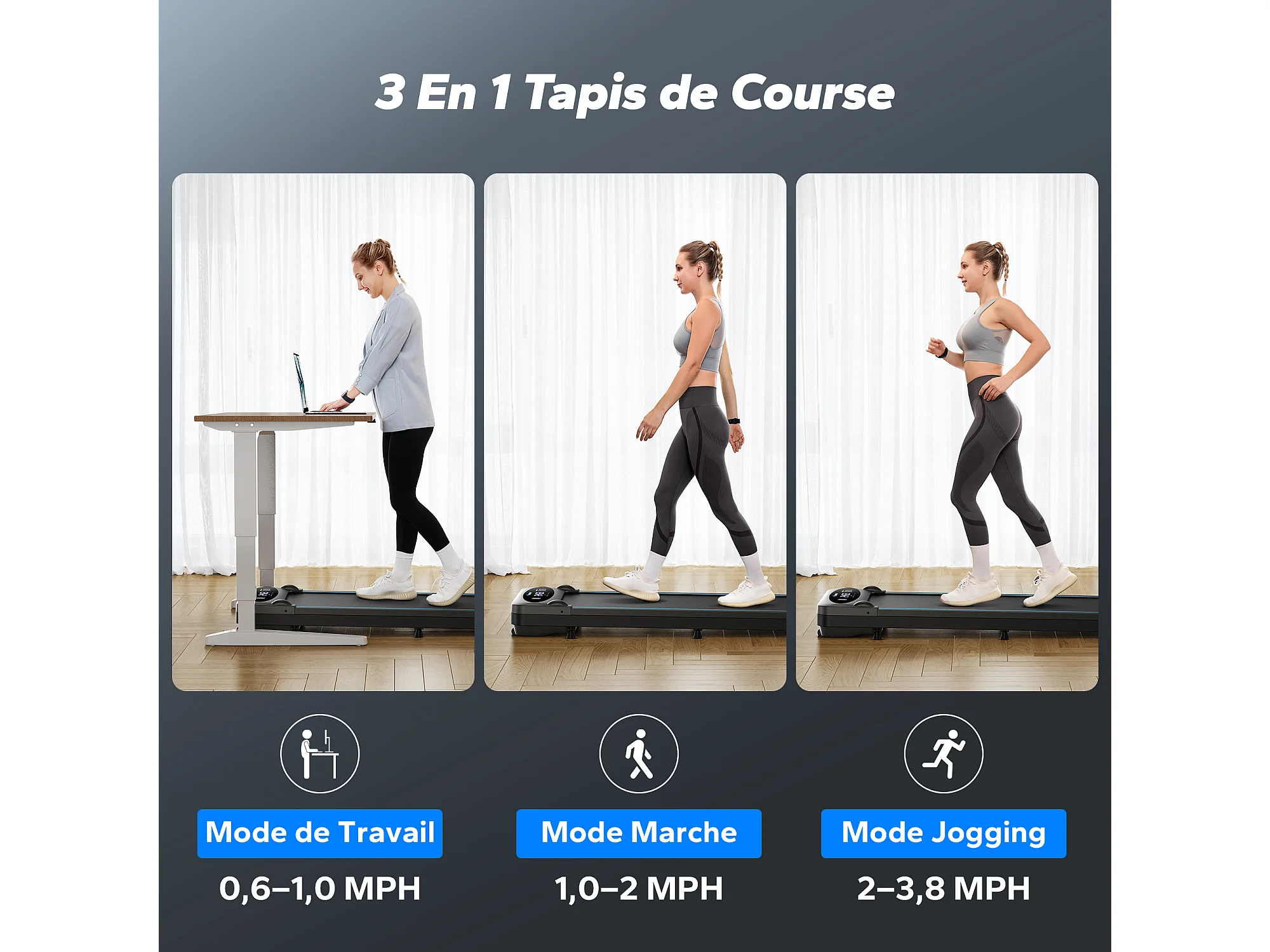 3 En 1 Tapis de Course

Mode de Travail
0,6–1,0 MPH

Mode Marche
1,0–2 MPH

Mode Jogging
2–3,8 MPH