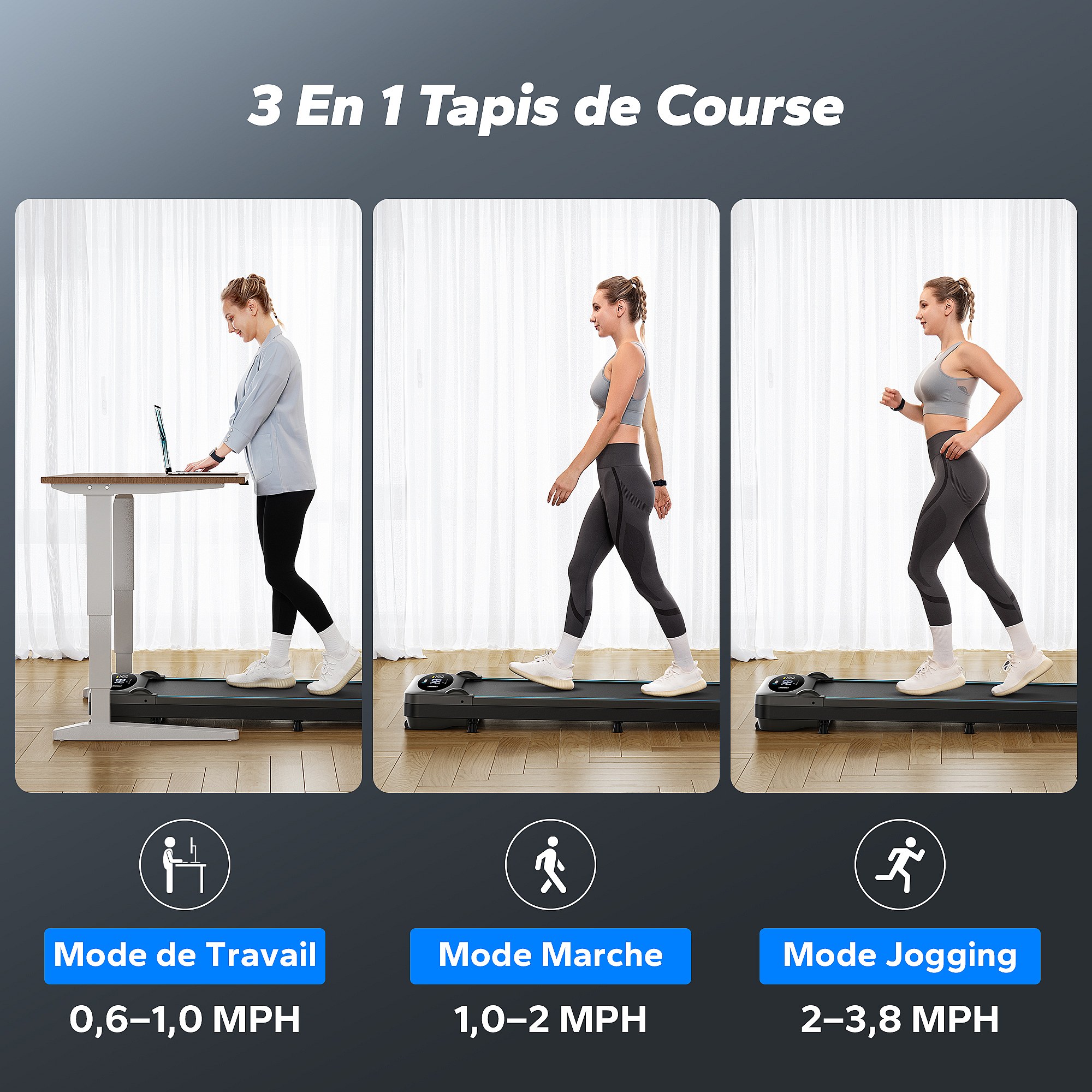 3 En 1 Tapis de Course

Mode de Travail
0,6–1,0 MPH

Mode Marche
1,0–2 MPH

Mode Jogging
2–3,8 MPH