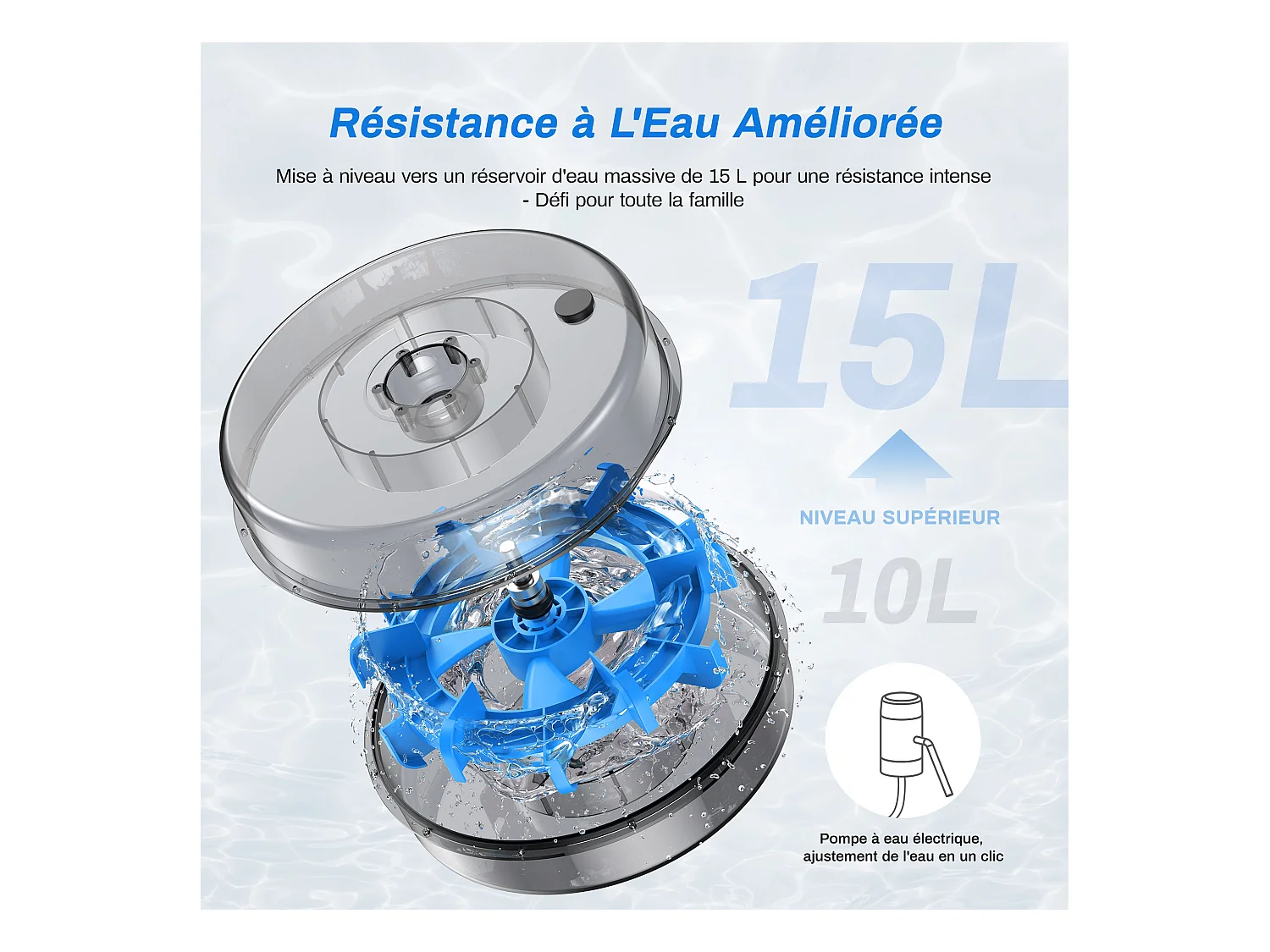 Résistance à L'Eau Améliorée

Mise à niveau vers un réservoir d'eau massive de 15 L pour une résistance intense - Défi pour toute la famille

15L

NIVEAU SUPÉRIEUR

10L

Pompe à eau électrique, ajustement de l'eau en un clic