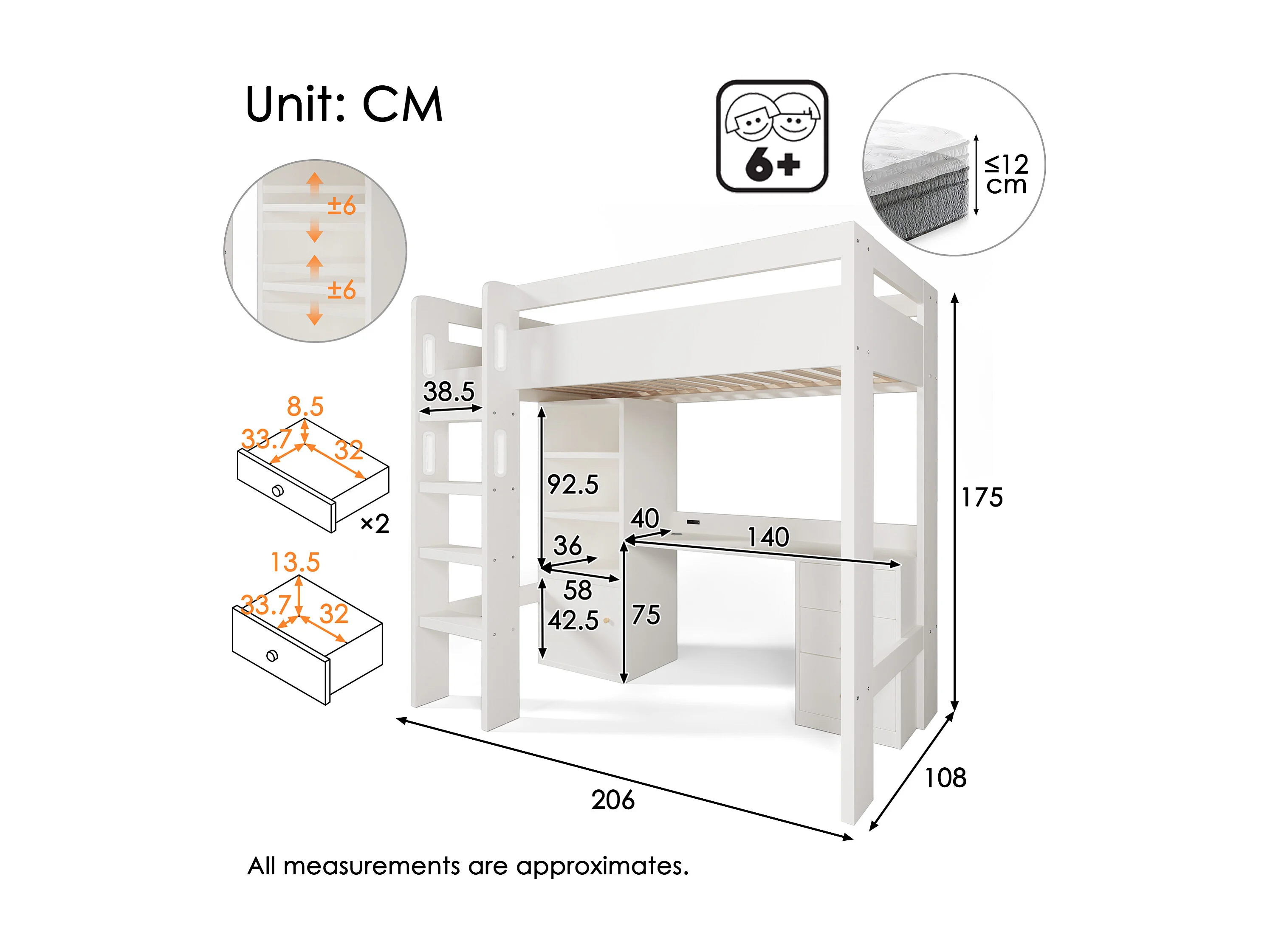 Unit: CM

6+

≤12 cm

±6

±6

8.5
33.7
32
×2

13.5
33.7
32

38.5
92.5
40
140
36
58
42.5
75
175
108
206

All measurements are approximates.