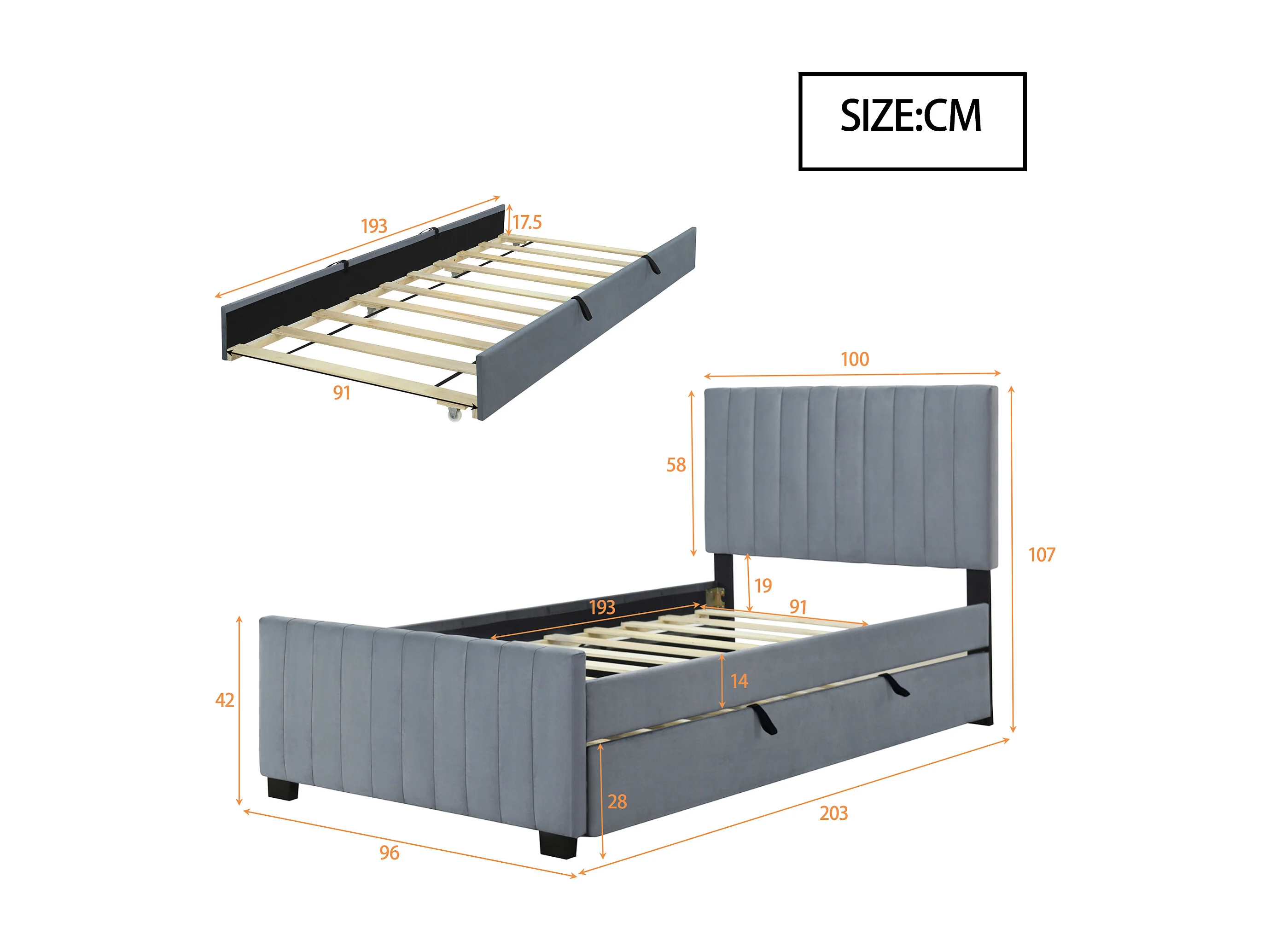 SIZE:CM

193
17.5
91

100
58
107
19
193
91
14
42
28
203
96