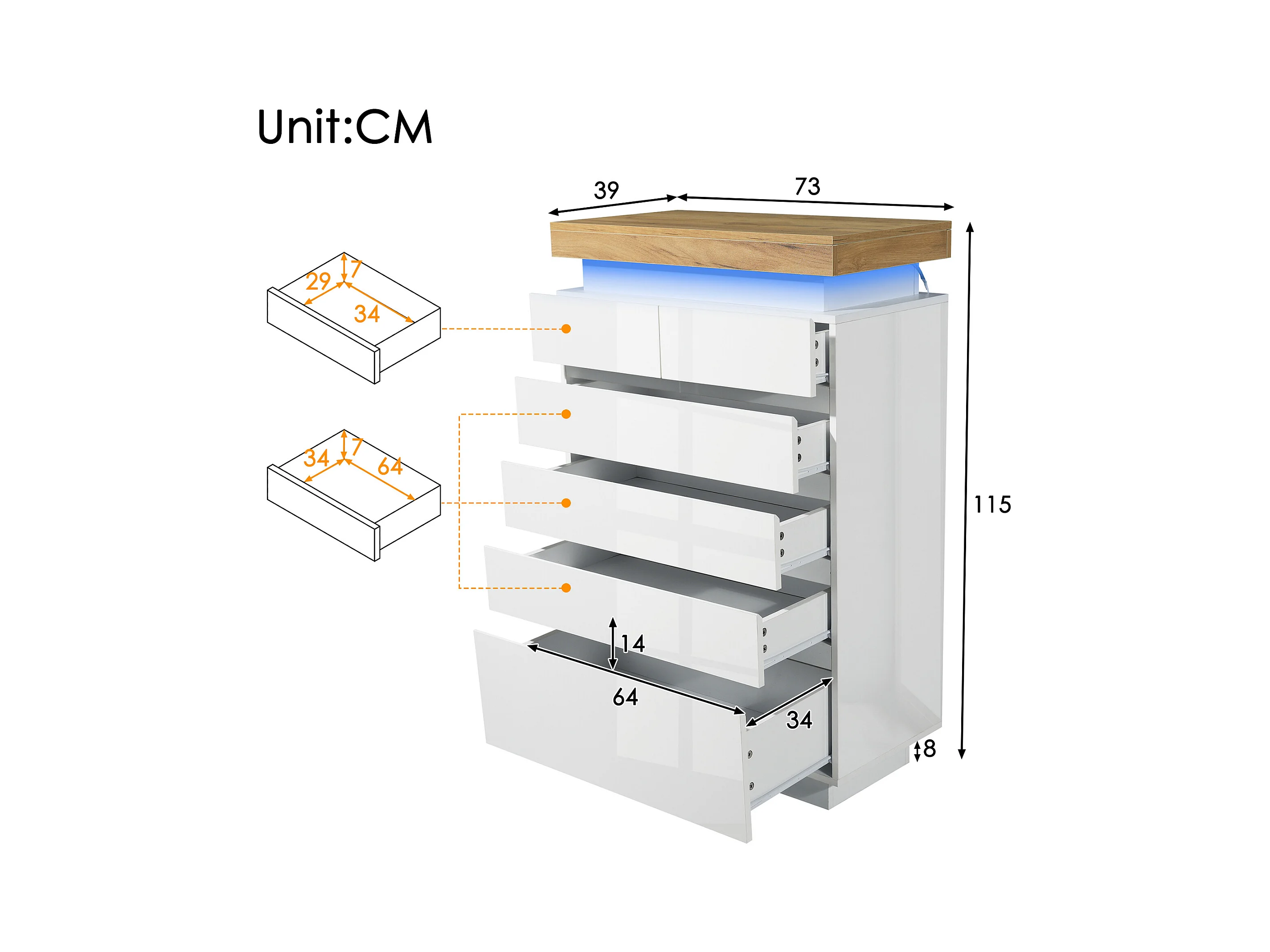 Unit:CM

39
73

29
7
34

34
7
64

115

14
64
34
8