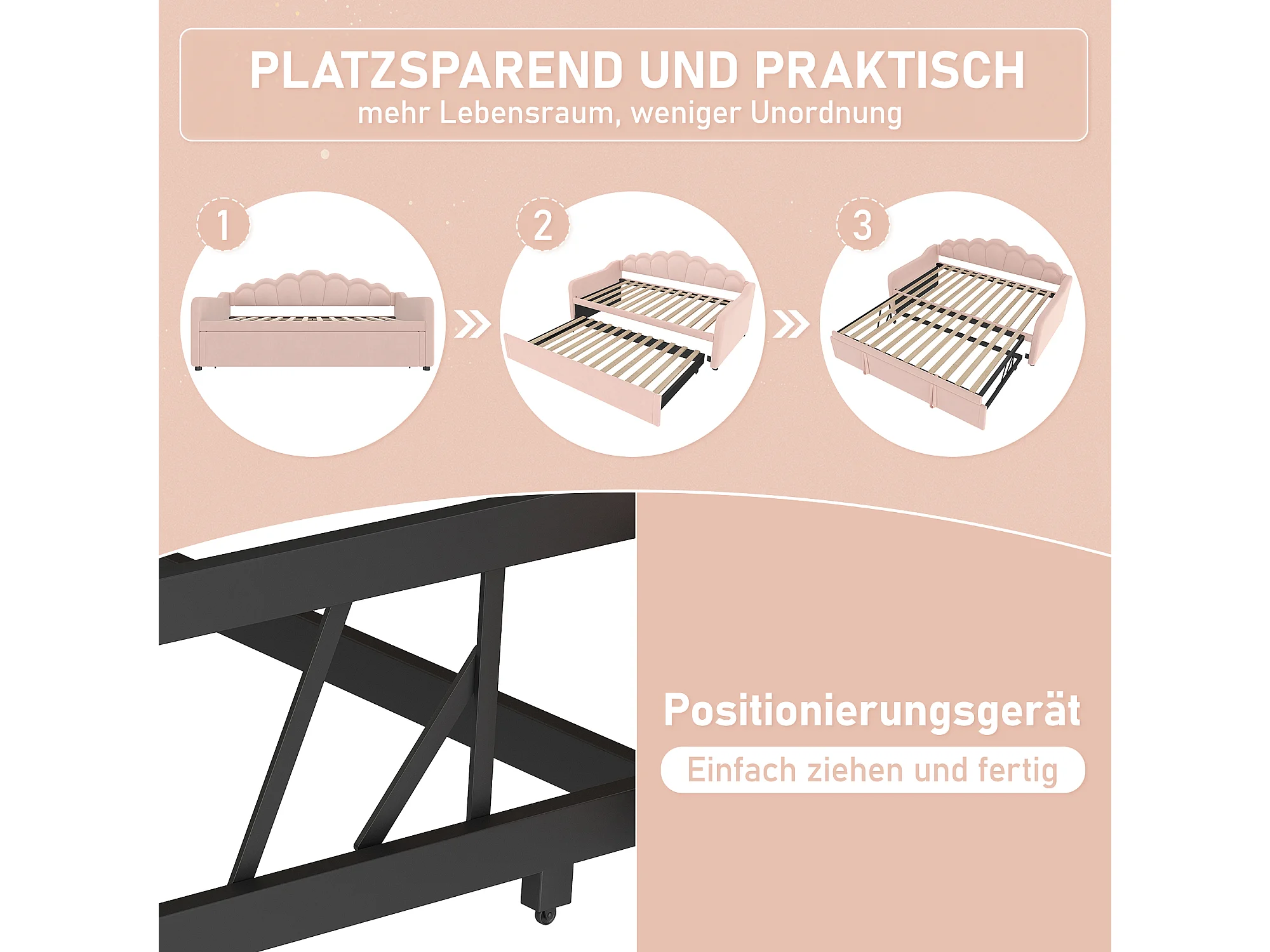 PLATZSPAREND UND PRAKTISCH
mehr Lebensraum, weniger Unordnung

1

2

3

Positionierungsgerät
Einfach ziehen und fertig