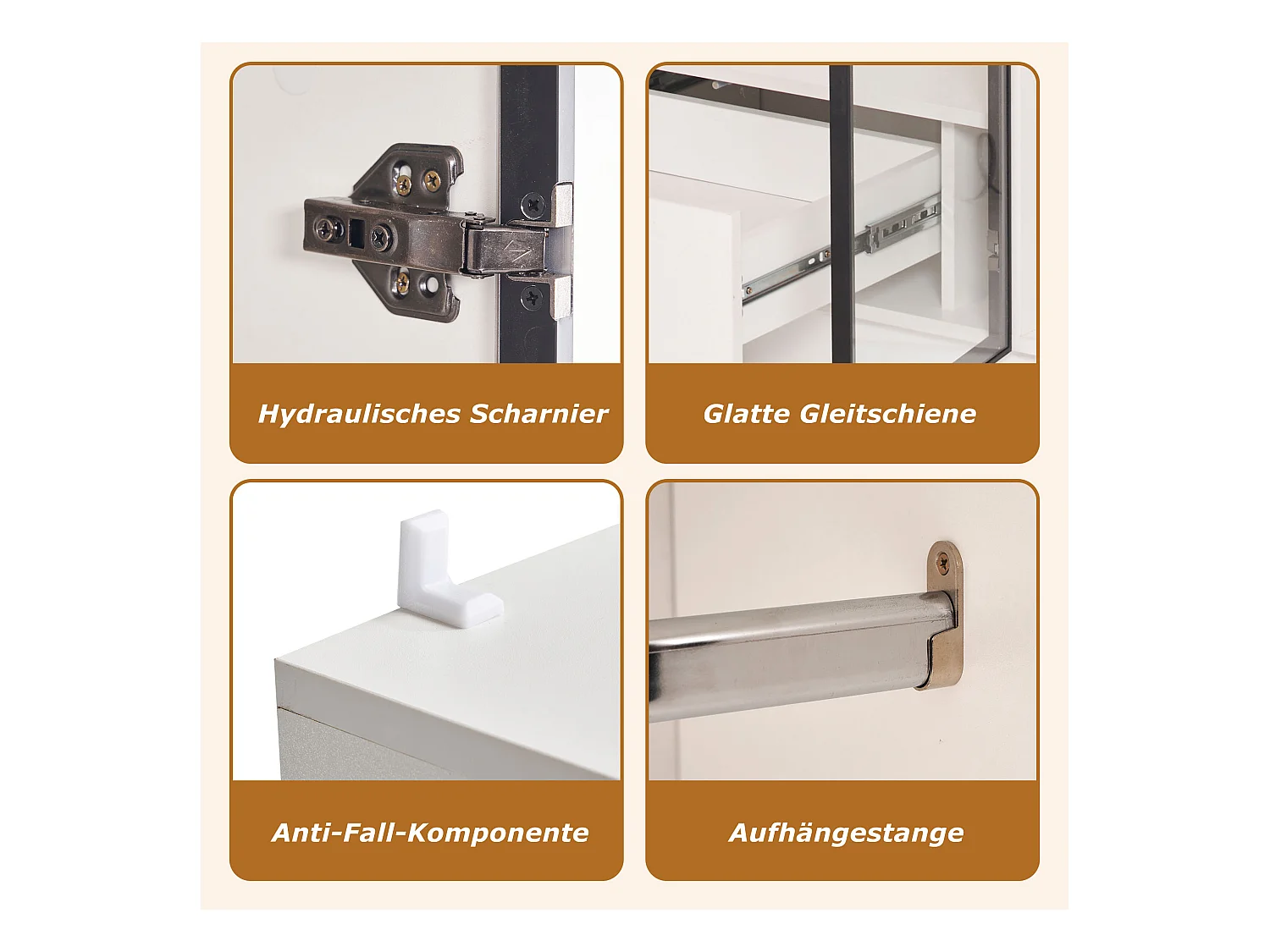 Hydraulisches Scharnier

Glatte Gleitschiene

Anti-Fall-Komponente

Aufhängestange