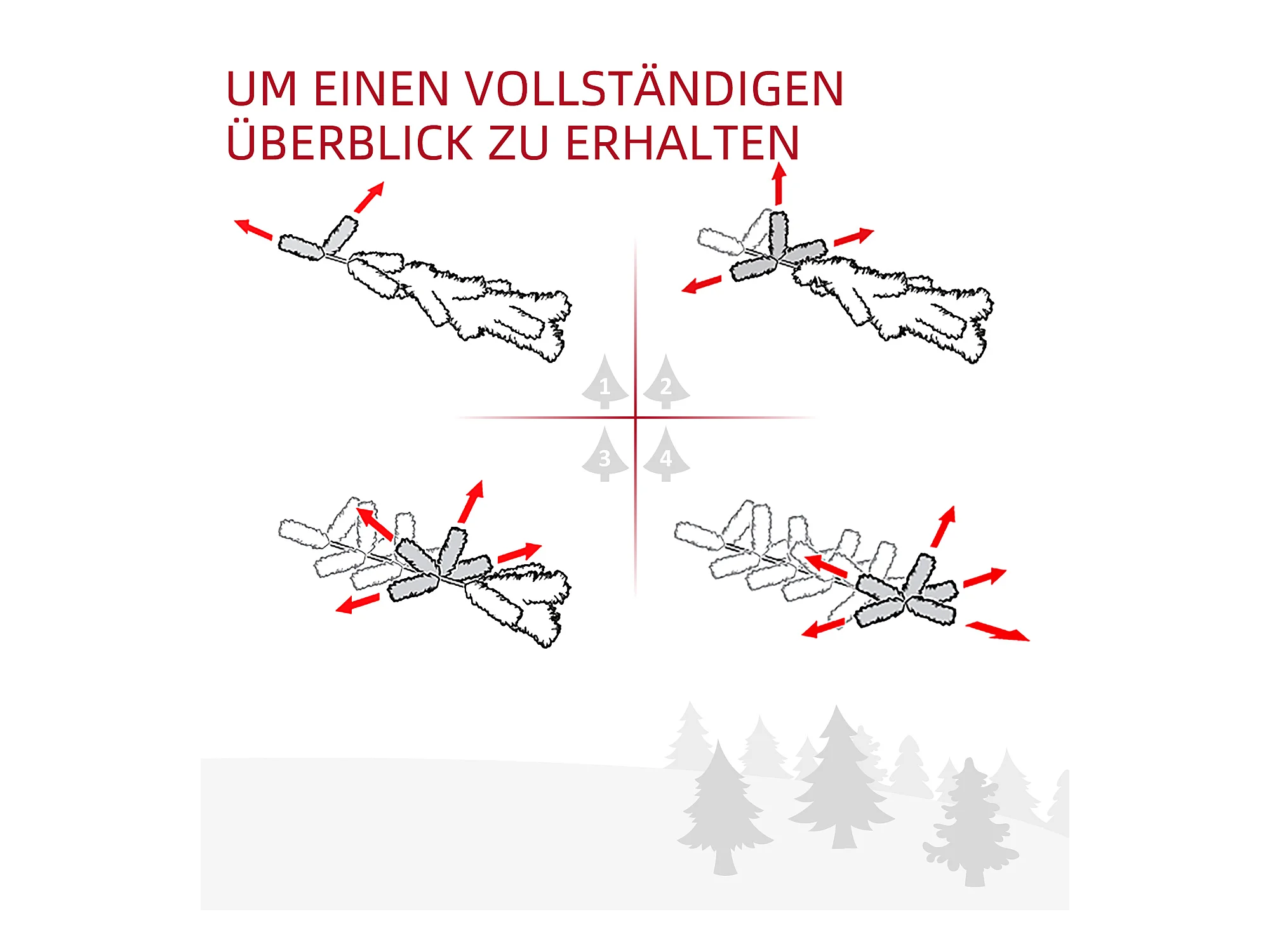 UM EINEN VOLLSTÄNDIGEN ÜBERBLICK ZU ERHALTEN

1
2
3
4