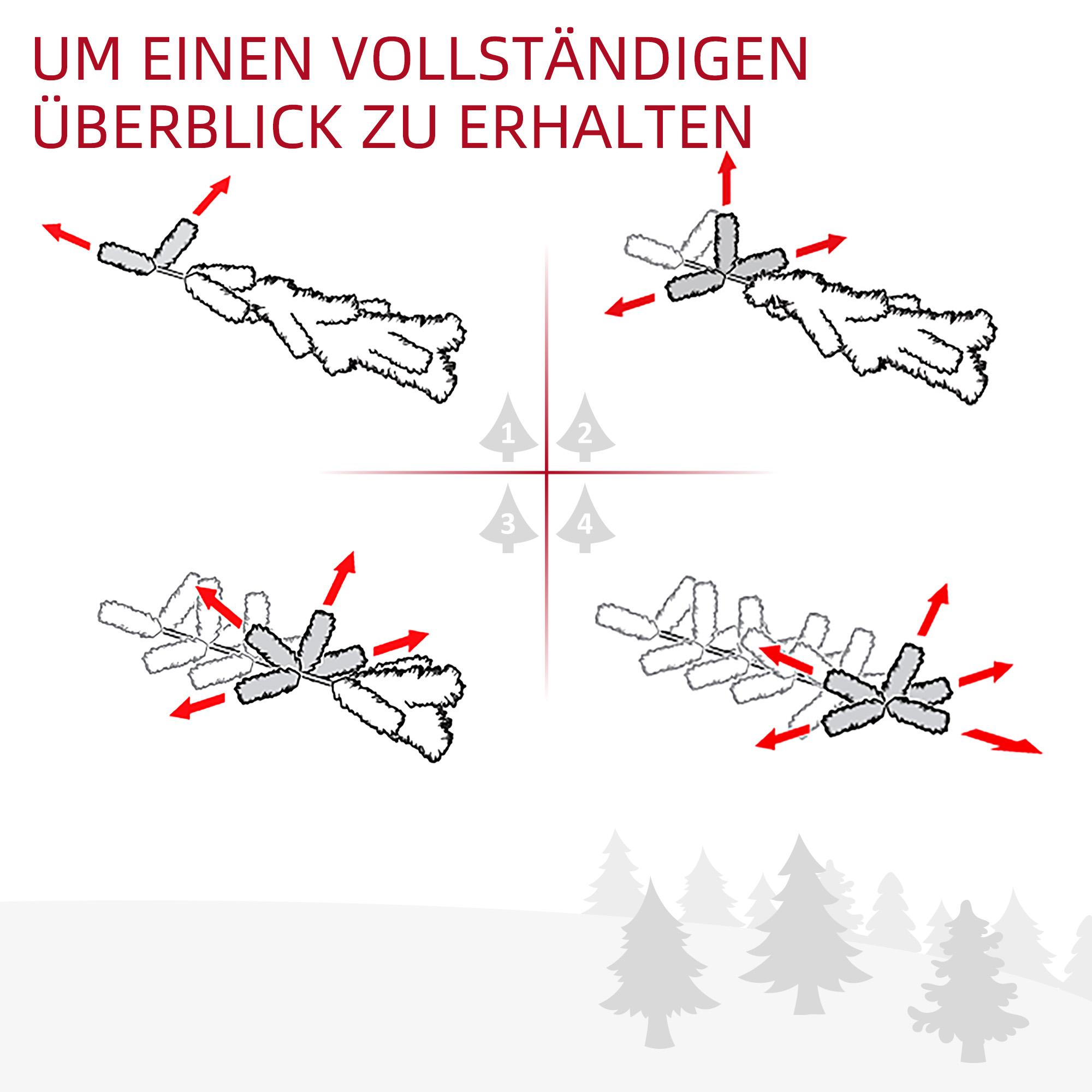 UM EINEN VOLLSTÄNDIGEN ÜBERBLICK ZU ERHALTEN

1
2
3
4