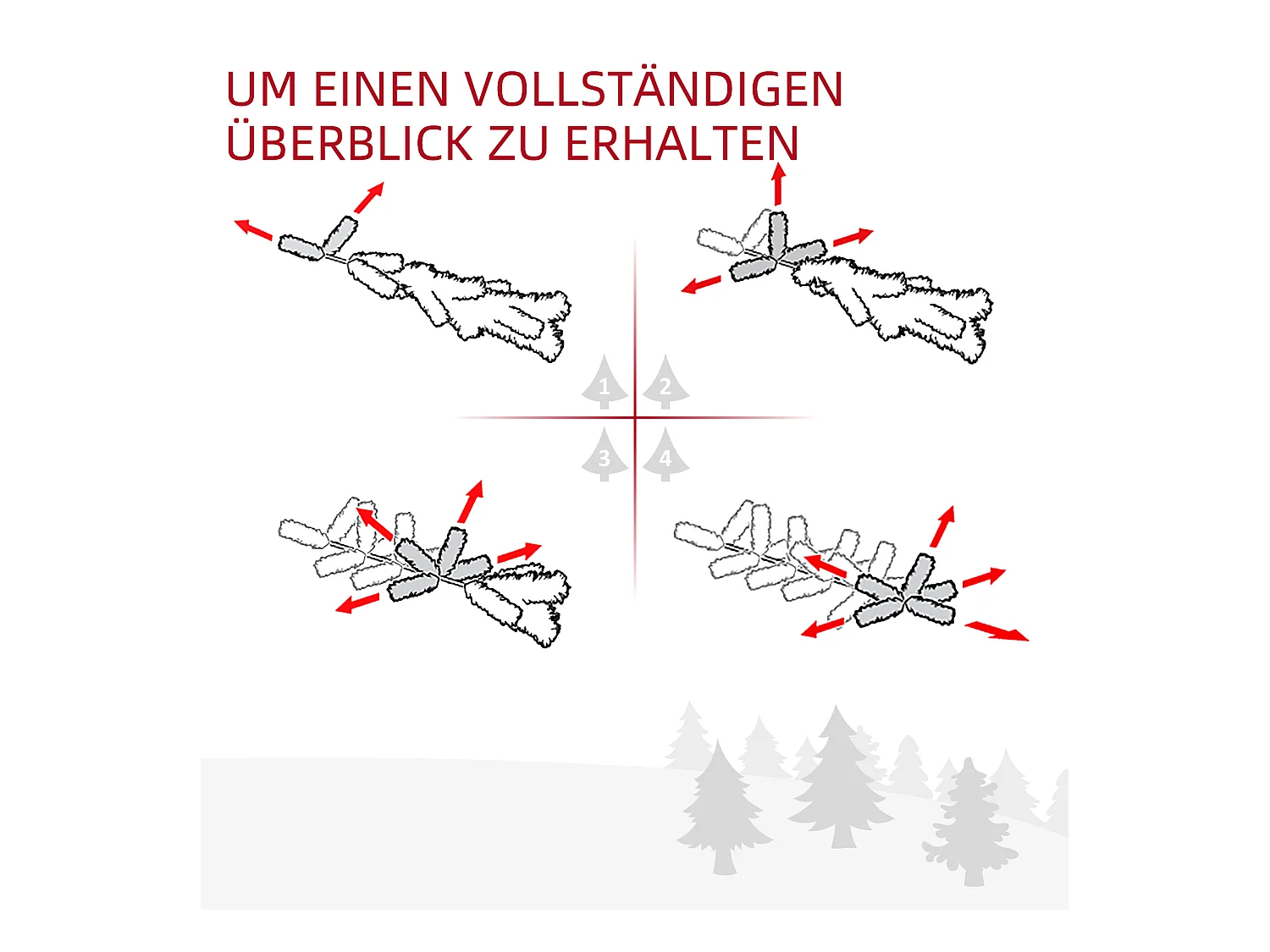 UM EINEN VOLLSTÄNDIGEN ÜBERBLICK ZU ERHALTEN

1
2
3
4