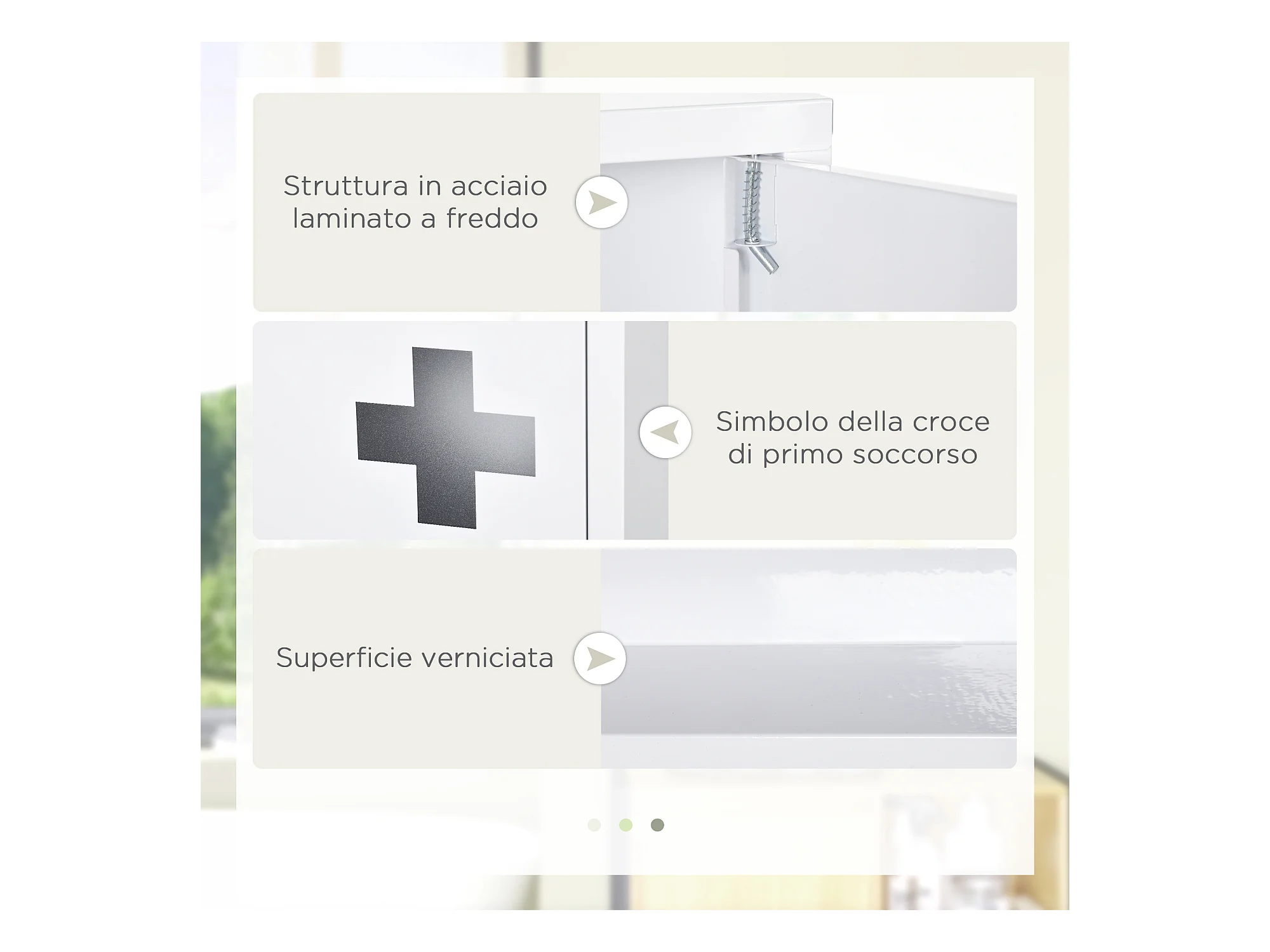 Struttura in acciaio laminato a freddo

Simbolo della croce di primo soccorso

Superficie verniciata