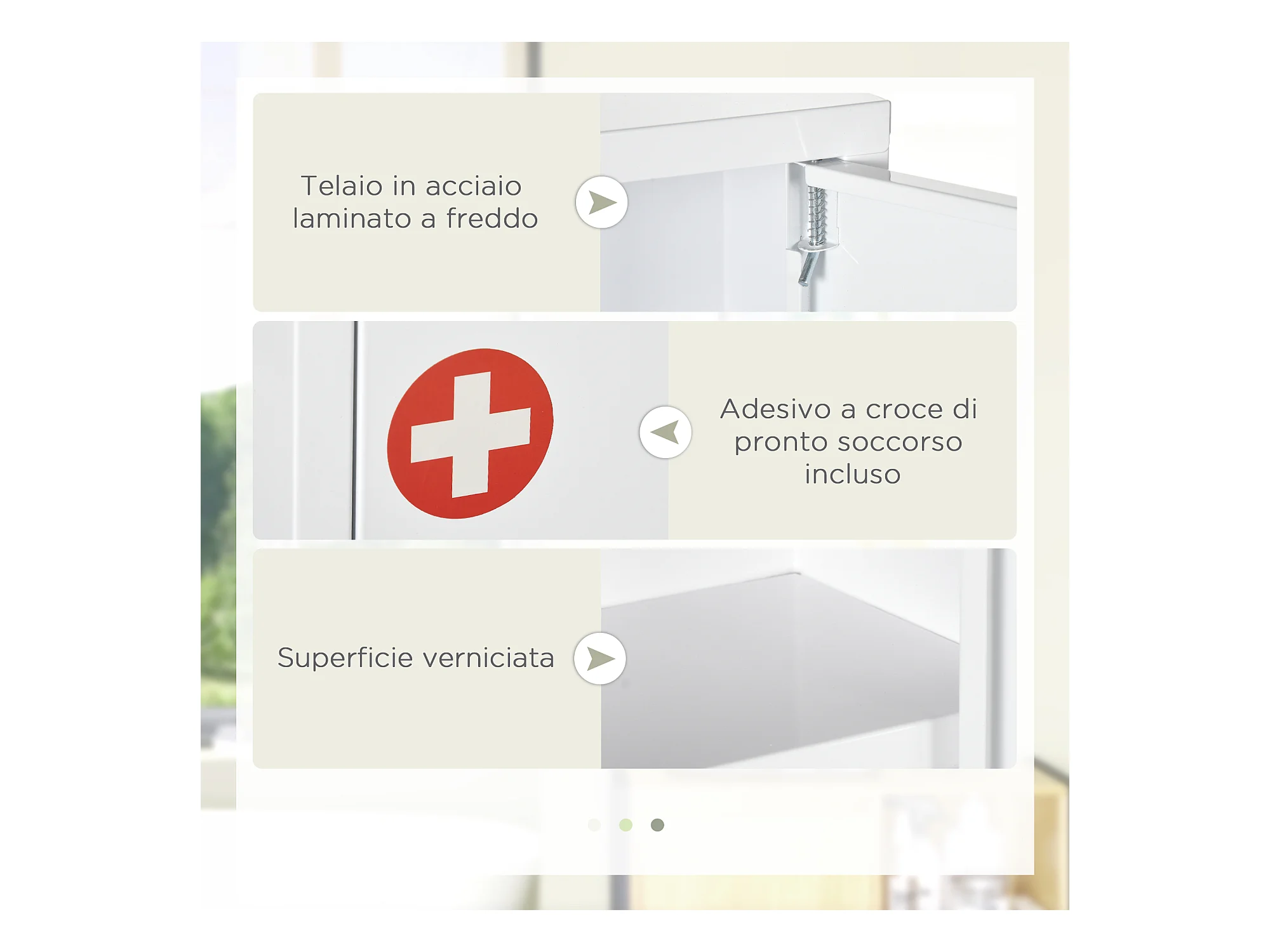 Telaio in acciaio laminato a freddo

Adesivo a croce di pronto soccorso incluso

Superficie verniciata